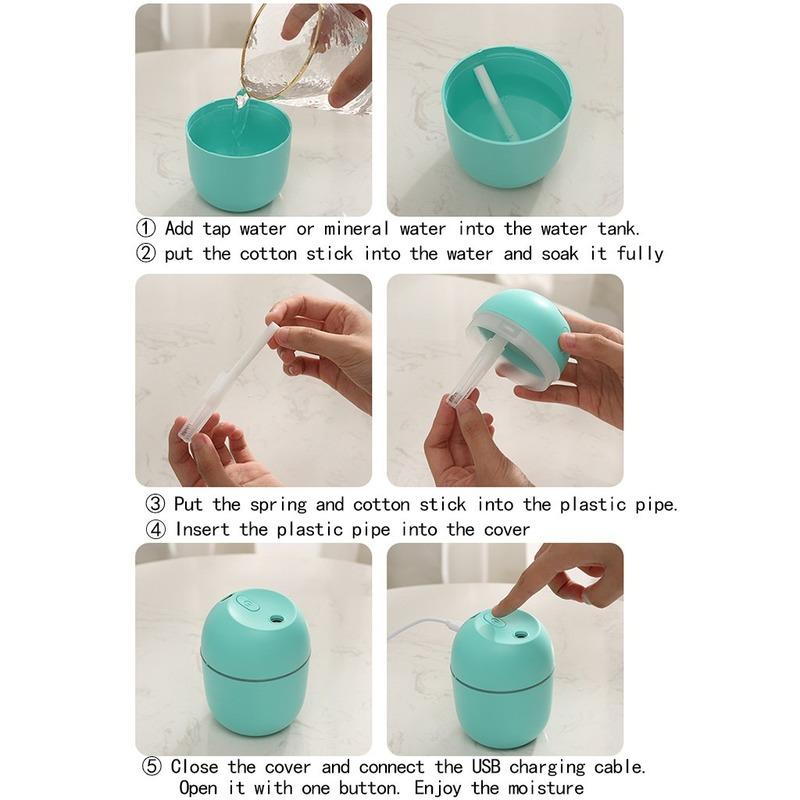 ① Add tap water or mineral water into the water tank.
② put the cotton stick into the water and soak it fully

③ Put the spring and cotton stick into the plastic pipe.
④ Insert the plastic pipe into the cover

⑤ Close the cover and connect the USB charging cable. Open it with one button. Enjoy the moisture