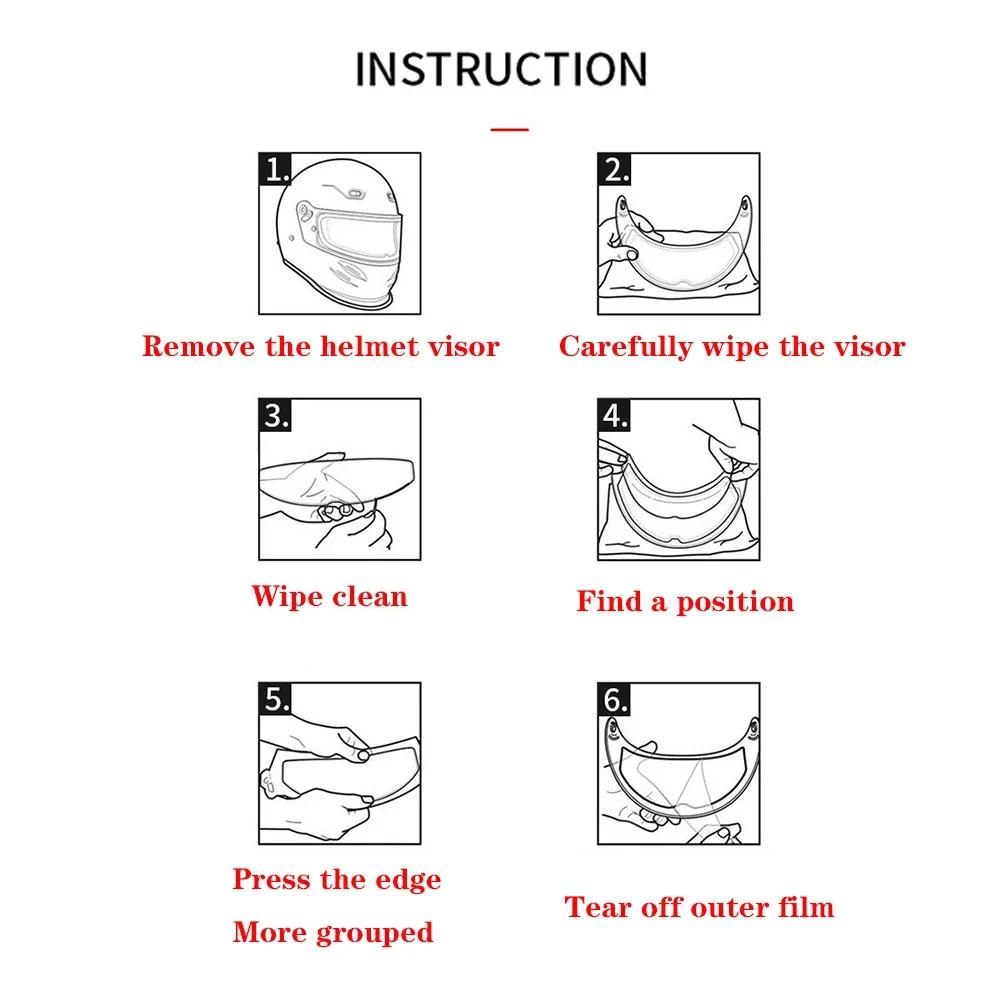 INSTRUCTION

1.

Remove the helmet visor

2.

Carefully wipe the visor

3.

Wipe clean

4.

Find a position

5.

Press the edge
More grouped

6.

Tear off outer film