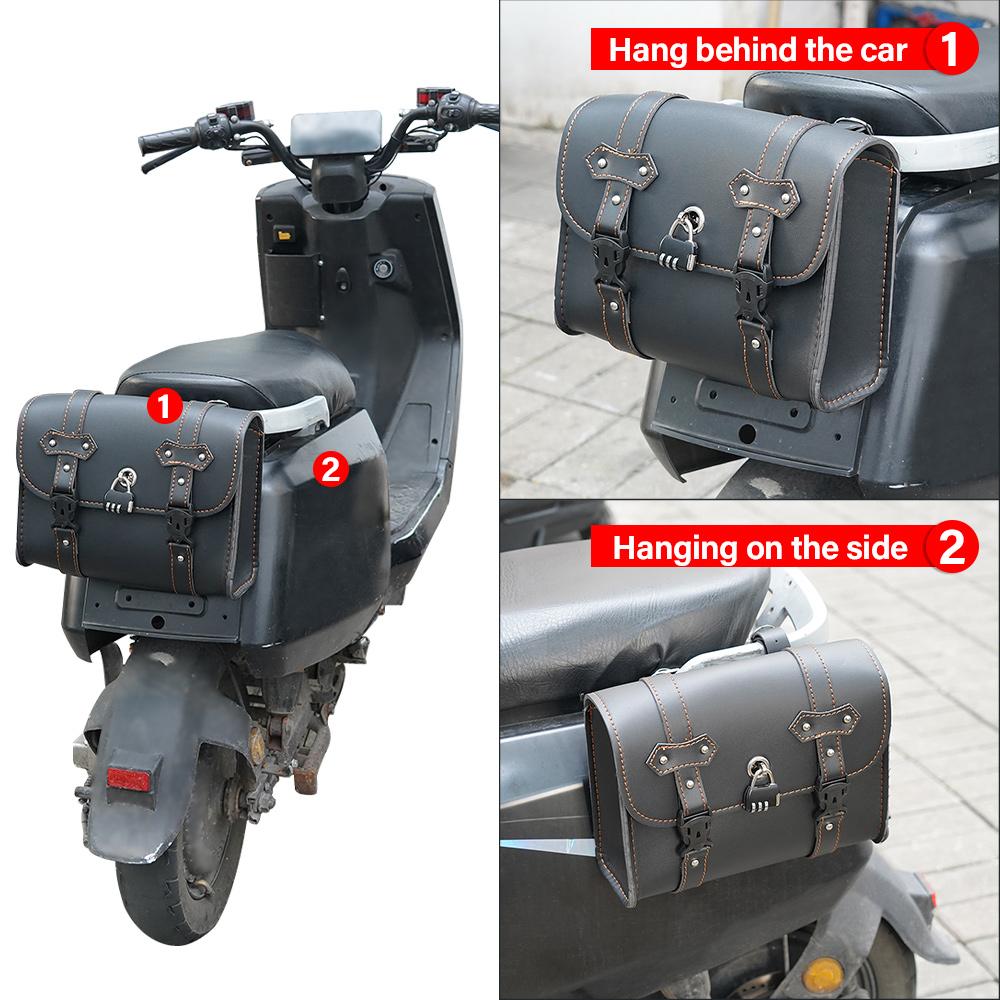 1
2
Hang behind the car 1
Hanging on the side 2