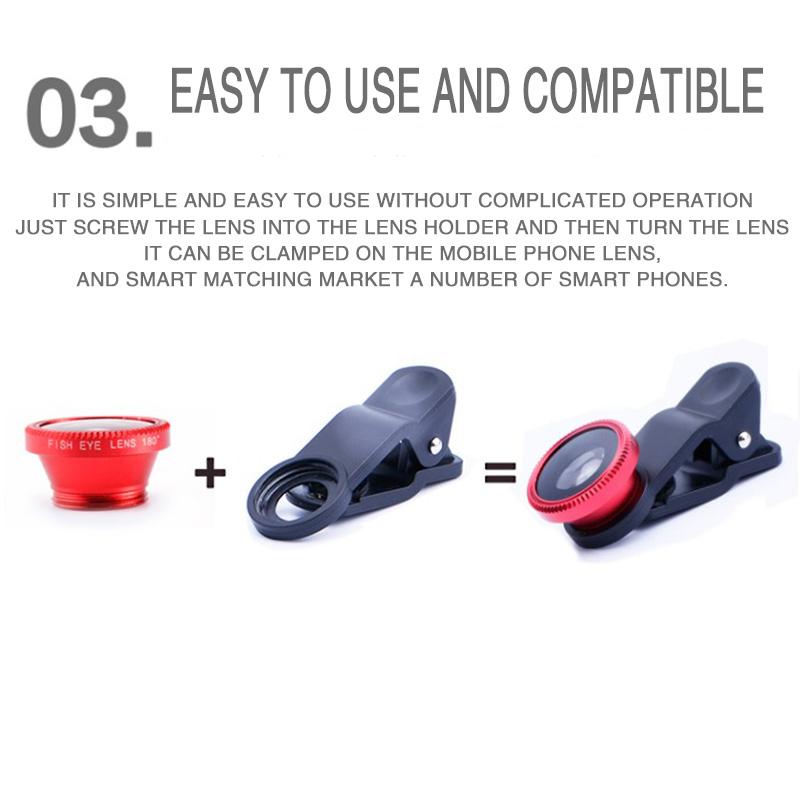 03. EASY TO USE AND COMPATIBLE

IT IS SIMPLE AND EASY TO USE WITHOUT COMPLICATED OPERATION
JUST SCREW THE LENS INTO THE LENS HOLDER AND THEN TURN THE LENS
IT CAN BE CLAMPED ON THE MOBILE PHONE LENS,
AND SMART MATCHING MARKET A NUMBER OF SMART PHONES.

FISH EYE LENS 180°

+

=