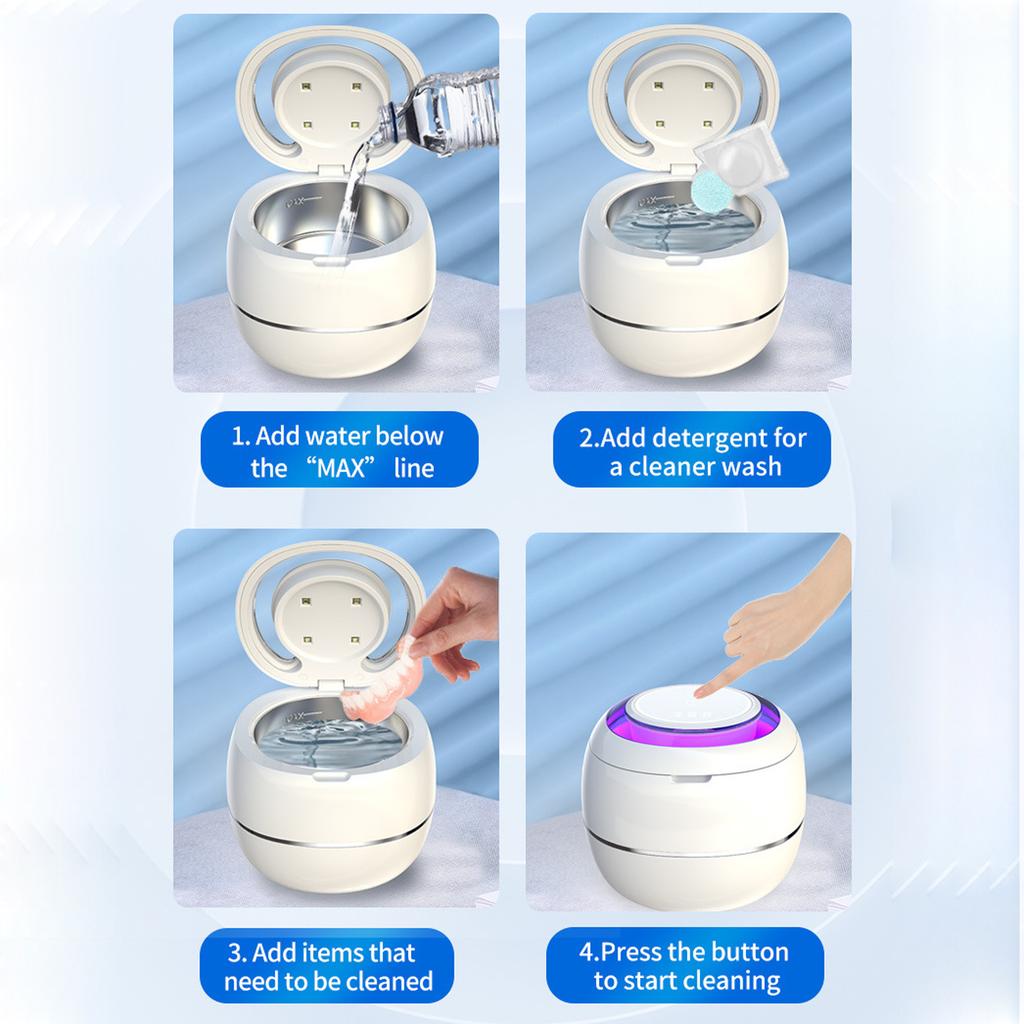 1. Add water below the “MAX” line

2.Add detergent for a cleaner wash

3. Add items that need to be cleaned

4.Press the button to start cleaning