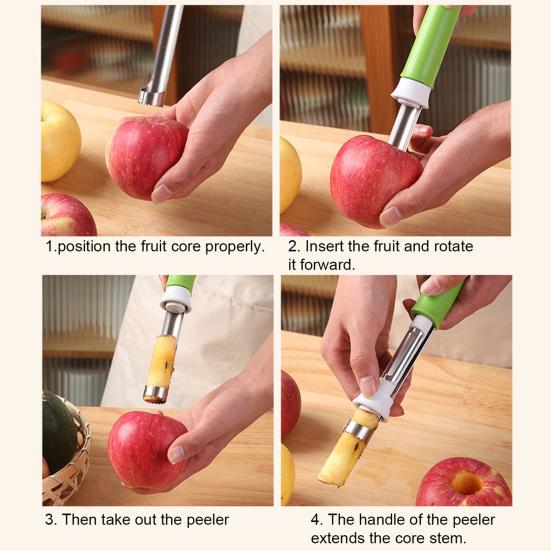 1.position the fruit core properly.

2. Insert the fruit and rotate it forward.

3. Then take out the peeler

4. The handle of the peeler extends the core stem.