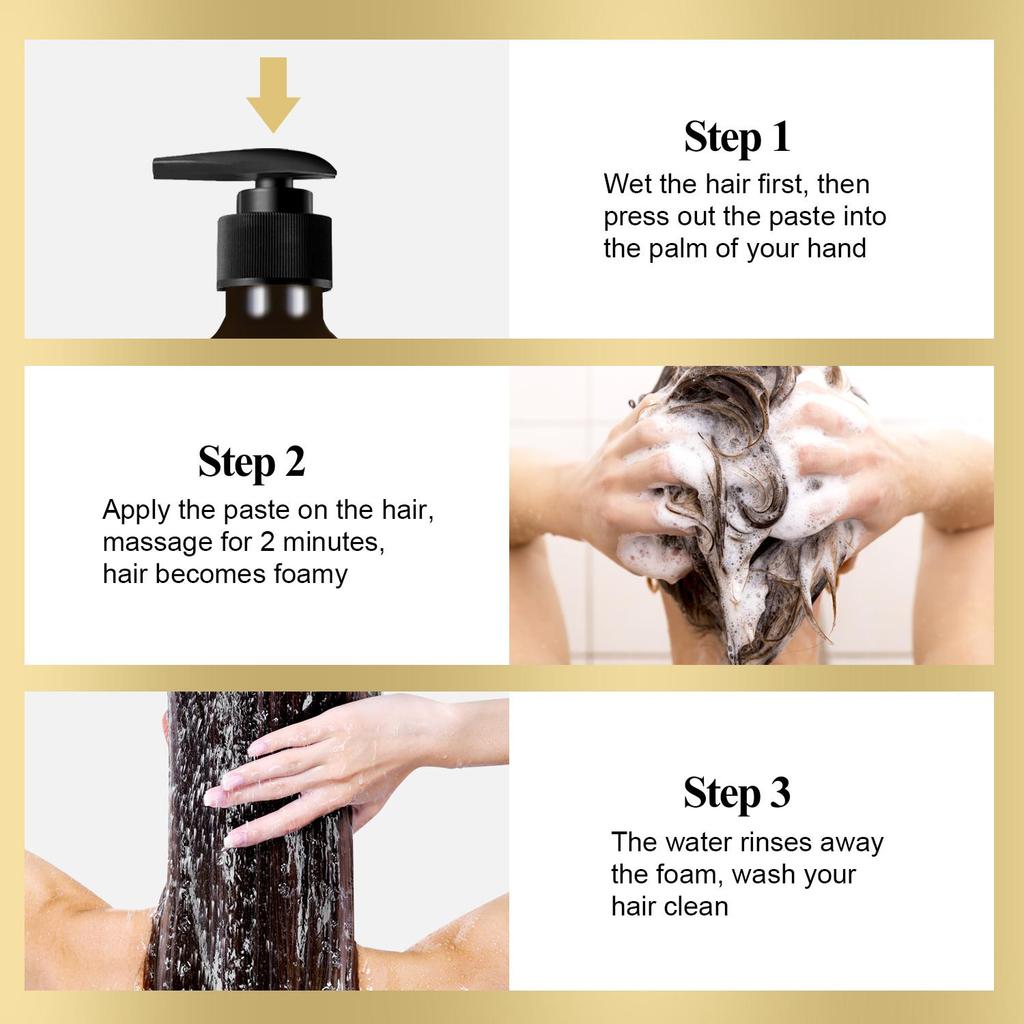 Step 1
Wet the hair first, then press out the paste into the palm of your hand

Step 2
Apply the paste on the hair, massage for 2 minutes, hair becomes foamy

Step 3
The water rinses away the foam, wash your hair clean