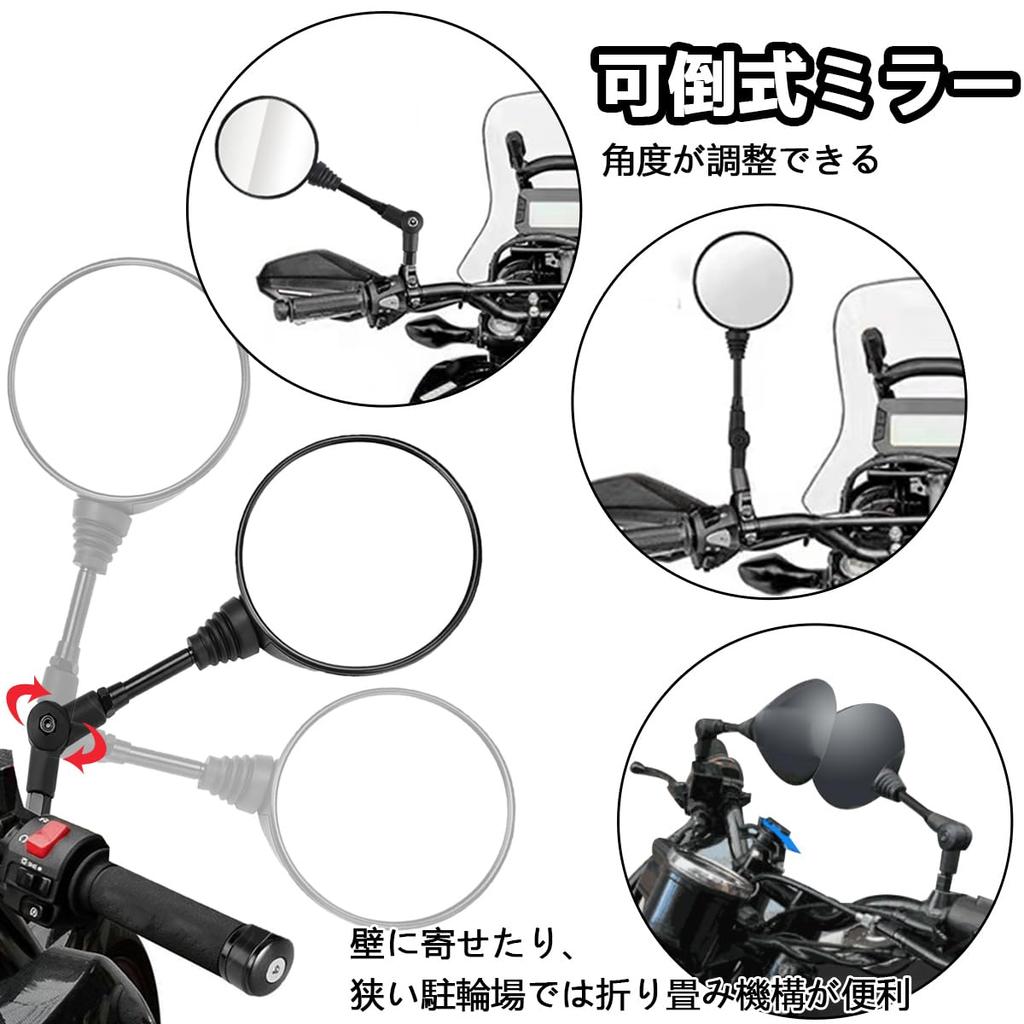 可倒式ミラー

角度が調整できる

壁に寄せたり、
狭い駐輪場では折り畳み機構が便利