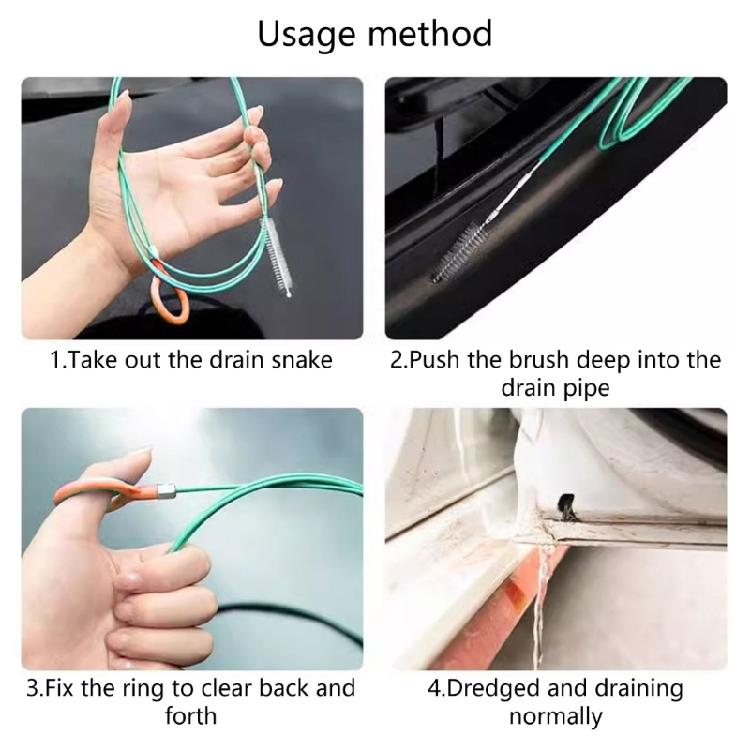 Usage method

1.Take out the drain snake

2.Push the brush deep into the drain pipe

3.Fix the ring to clear back and forth

4.Dredged and draining normally