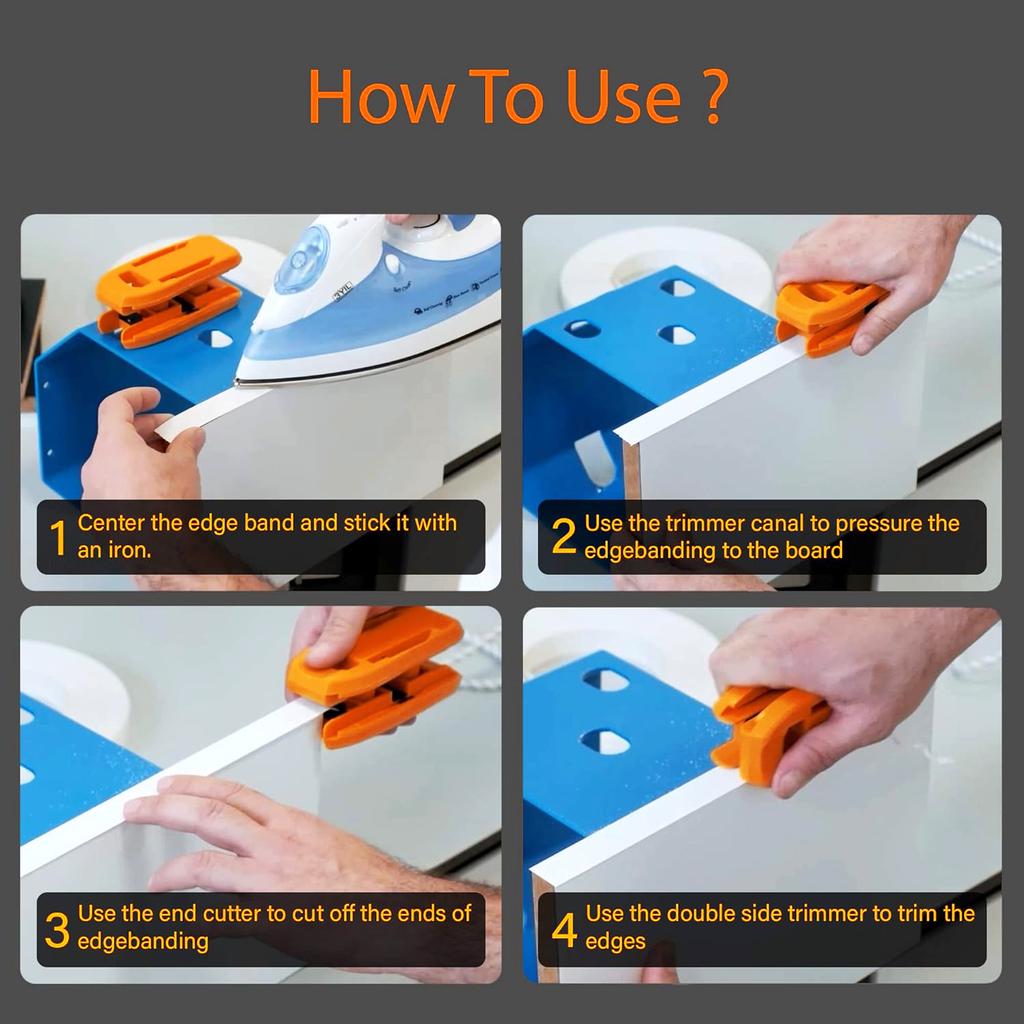 How To Use ?

1 Center the edge band and stick it with an iron.

2 Use the trimmer canal to pressure the edgebanding to the board

3 Use the end cutter to cut off the ends of edgebanding

4 Use the double side trimmer to trim the edges