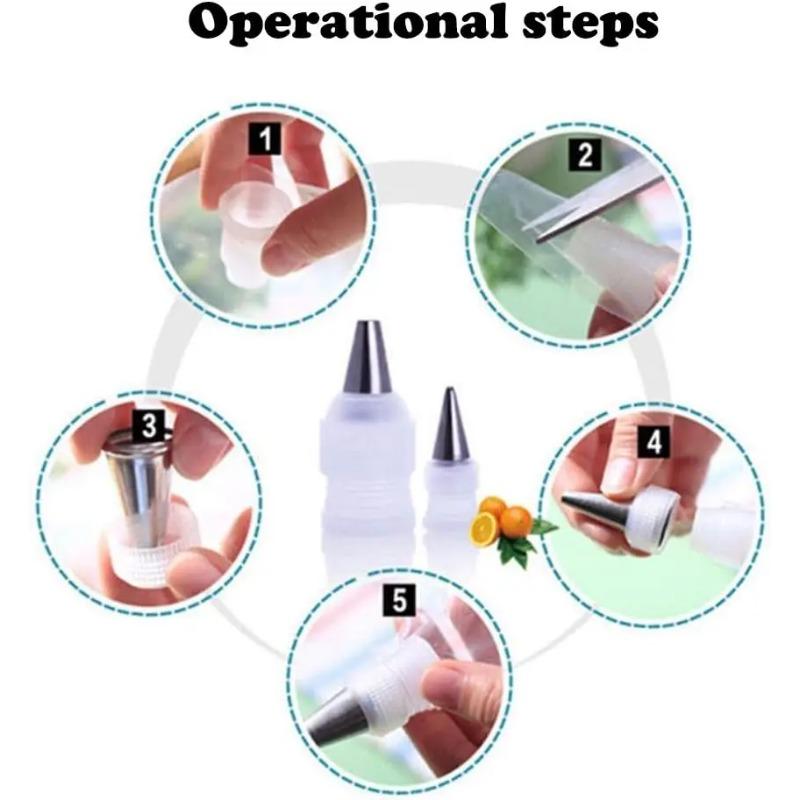 Operational steps

1

2

3

4

5