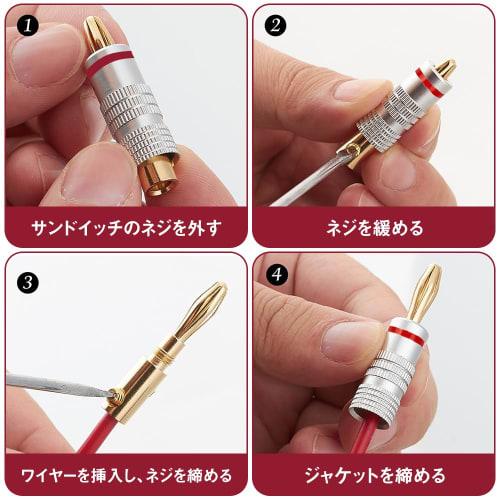 1
サンドイッチのネジを外す

2
ネジを緩める

3
ワイヤーを挿入し、ネジを締める

4
ジャケットを締める