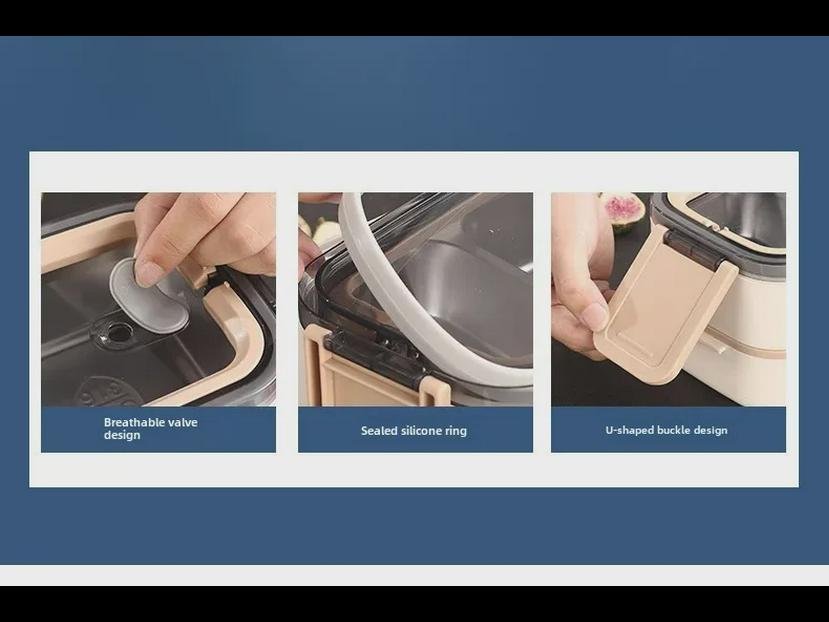 Breathable valve design

Sealed silicone ring

U-shaped buckle design