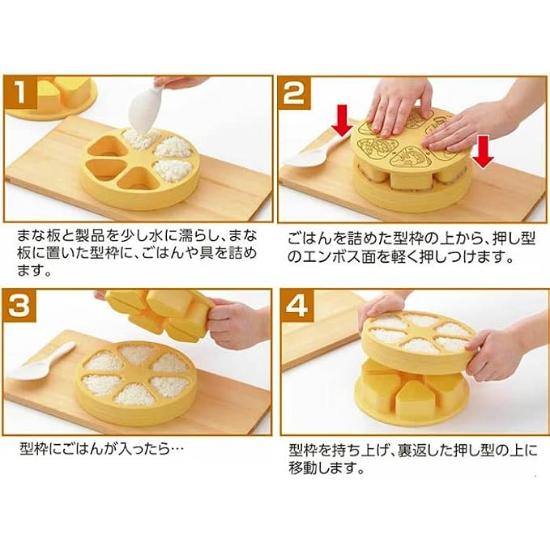 1

まな板と製品を少し水に濡らし、まな板に置いた型枠に、ごはんや具を詰めます。

2

ごはんを詰めた型枠の上から、押し型のエンボス面を軽く押しつけます。

3

型枠にごはんが入ったら…

4

型枠を持ち上げ、裏返した押し型の上に移動します。