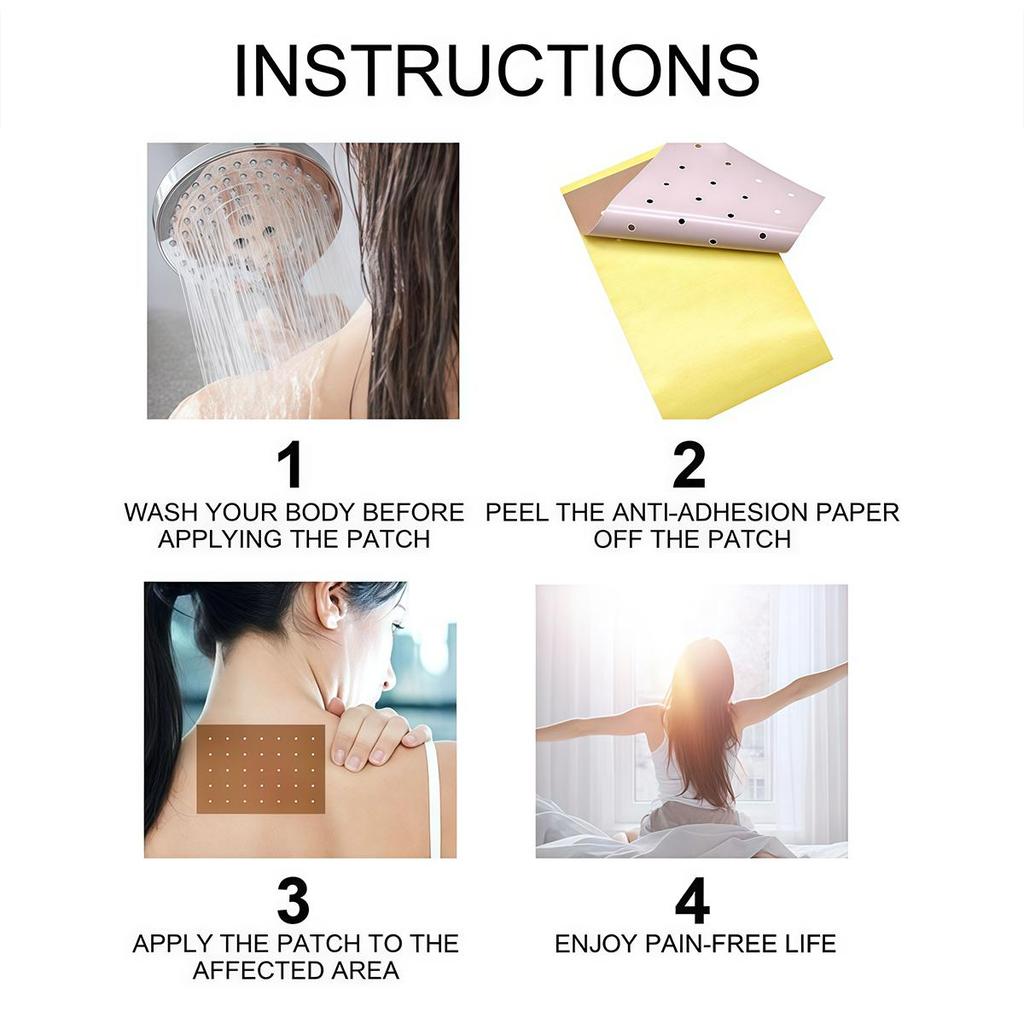 INSTRUCTIONS

1
WASH YOUR BODY BEFORE APPLYING THE PATCH

2
PEEL THE ANTI-ADHESION PAPER OFF THE PATCH

3
APPLY THE PATCH TO THE AFFECTED AREA

4
ENJOY PAIN-FREE LIFE