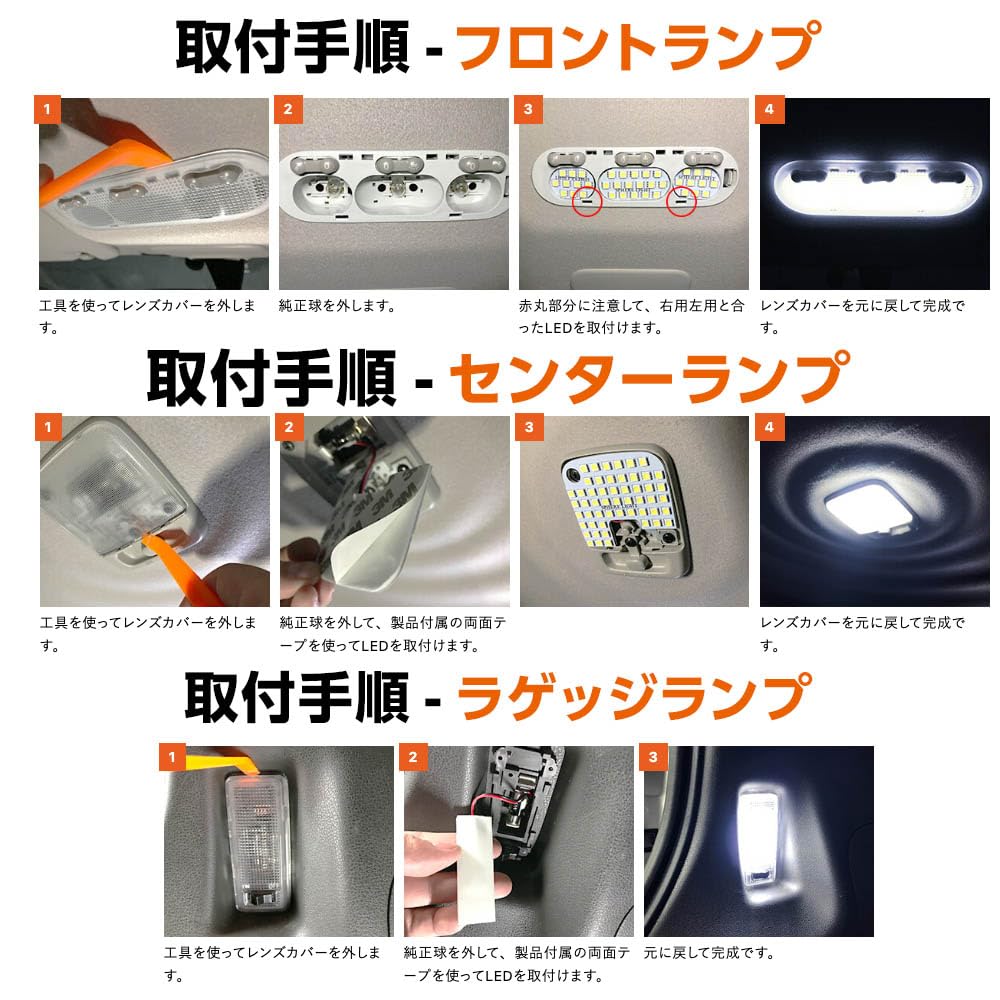 取付手順 - フロントランプ

1
工具を使ってレンズカバーを外します。

2
純正球を外します。

3
赤丸部分に注意して、右用左用と合ったLEDを取付けます。

4
レンズカバーを元に戻して完成です。

取付手順 - センターランプ

1
工具を使ってレンズカバーを外します。

2
純正球を外して、製品付属の両面テープを使ってLEDを取付けます。

3

4
レンズカバーを元に戻して完成です。

取付手順 - ラゲッジランプ

1
工具を使ってレンズカバーを外します。

2
純正球を外して、製品付属の両面テープを使ってLEDを取付けます。

3
元に戻して完成です。