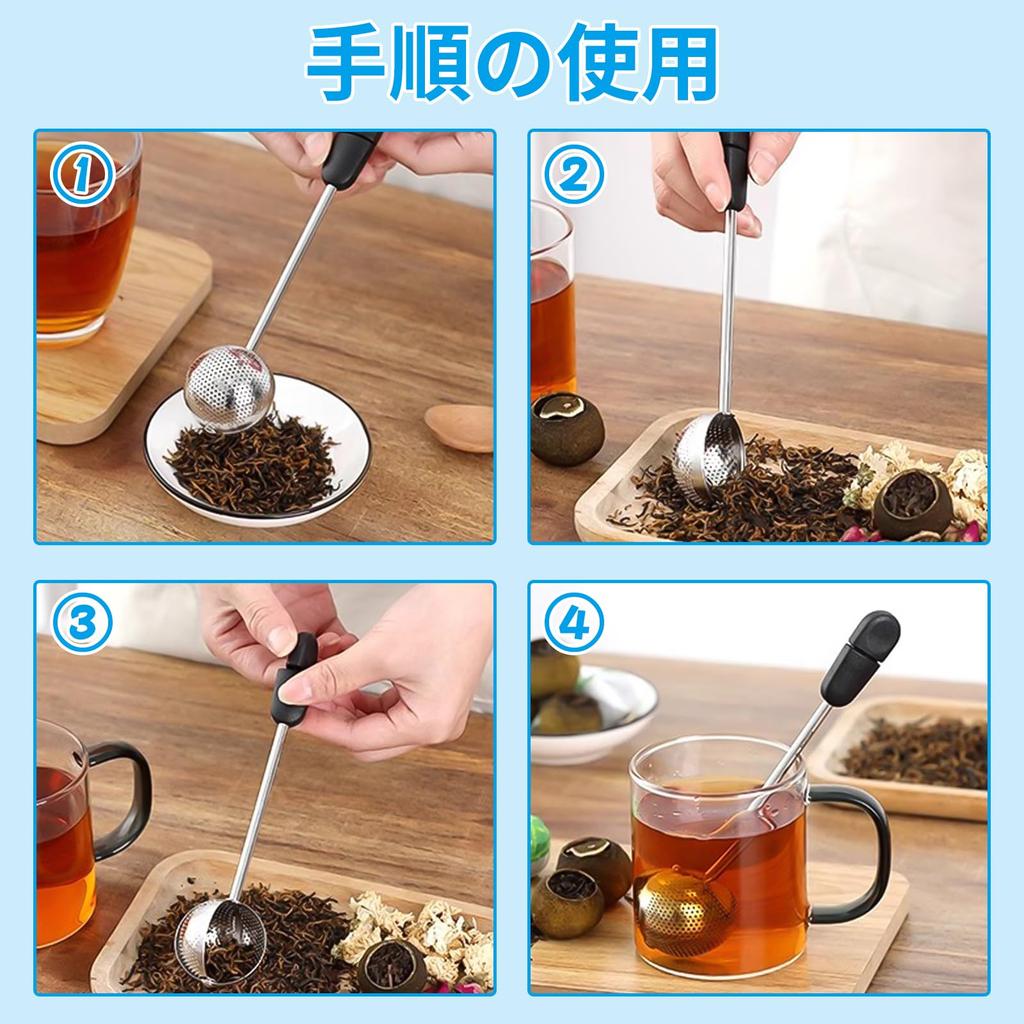 手順の使用

1

2

3

4