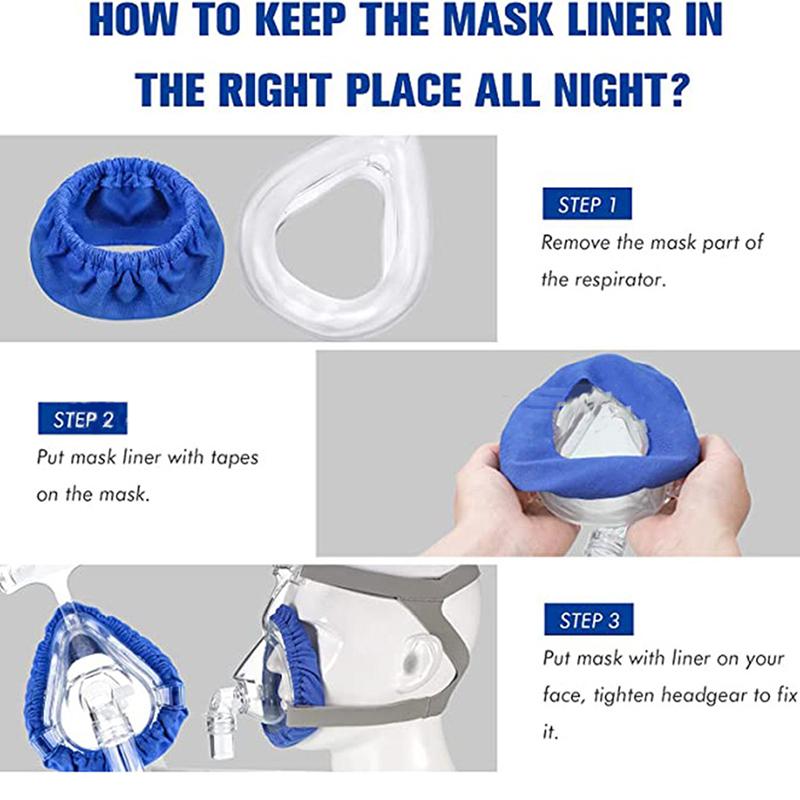 HOW TO KEEP THE MASK LINER IN THE RIGHT PLACE ALL NIGHT?

STEP 1
Remove the mask part of the respirator.

STEP 2
Put mask liner with tapes on the mask.

STEP 3
Put mask with liner on your face, tighten headgear to fix it.