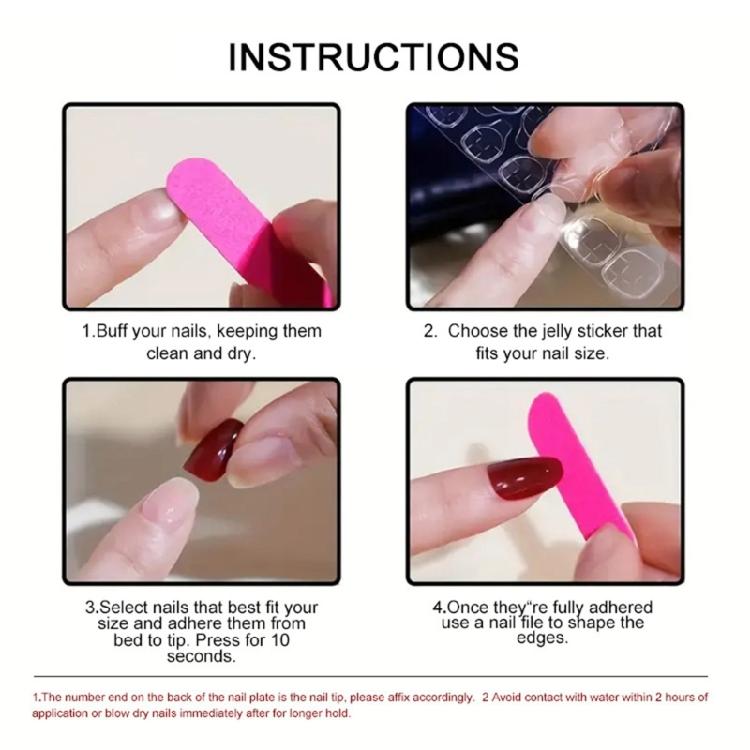 INSTRUCTIONS

1.Buff your nails, keeping them clean and dry.

2. Choose the jelly sticker that fits your nail size.

3.Select nails that best fit your size and adhere them from bed to tip. Press for 10 seconds.

4.Once they"re fully adhered use a nail file to shape the edges.

1.The number end on the back of the nail plate is the nail tip, please affix accordingly. 2 Avoid contact with water within 2 hours of application or blow dry nails immediately after for longer hold.