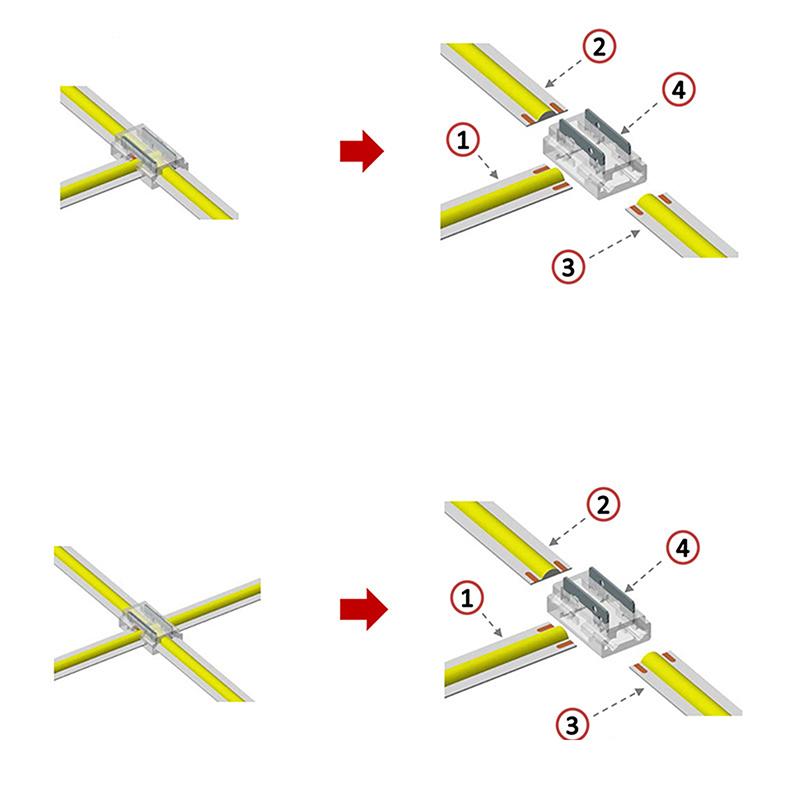 2
4
1
3
2
4
1
3