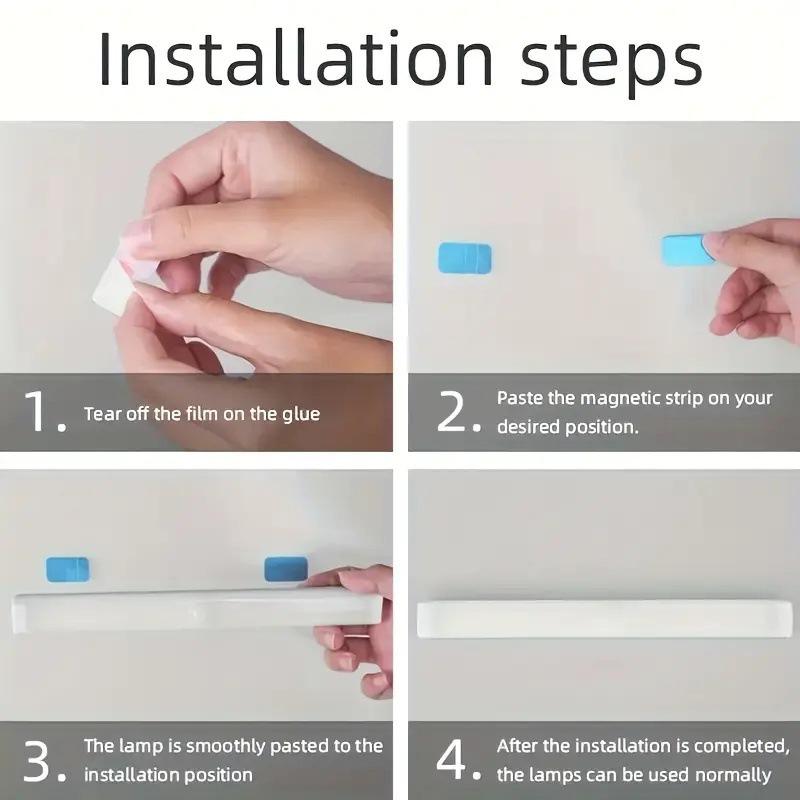 Installation steps

1. Tear off the film on the glue

2. Paste the magnetic strip on your desired position.

3. The lamp is smoothly pasted to the installation position

4. After the installation is completed, the lamps can be used normally