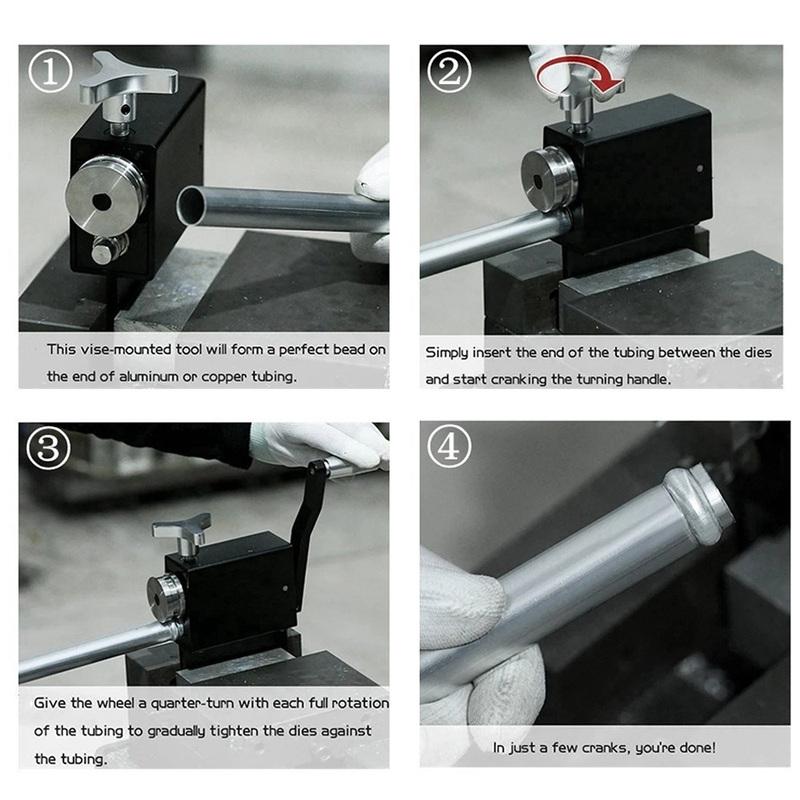 ①

This vise-mounted tool will form a perfect bead on the end of aluminum or copper tubing.

②

Simply insert the end of the tubing between the dies and start cranking the turning handle.

③

Give the wheel a quarter-turn with each full rotation of the tubing to gradually tighten the dies against the tubing.

④

In just a few cranks, you're done!