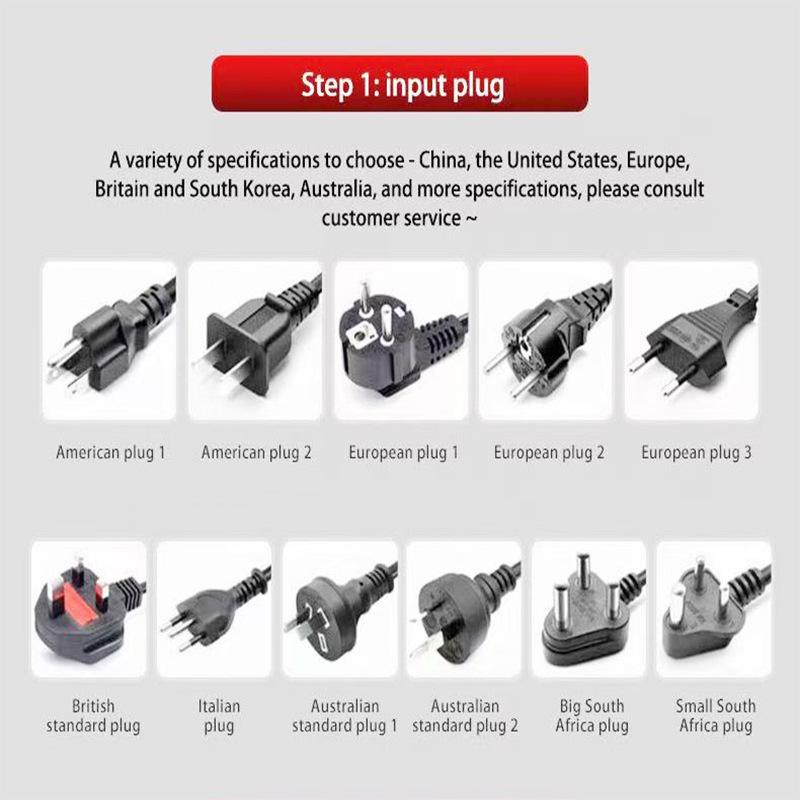 Step 1: input plug

A variety of specifications to choose - China, the United States, Europe, Britain and South Korea, Australia, and more specifications, please consult customer service ~

American plug 1

American plug 2

European plug 1

European plug 2

European plug 3

British standard plug

Italian plug

Australian standard plug 1

Australian standard plug 2

Big South Africa plug

Small South Africa plug