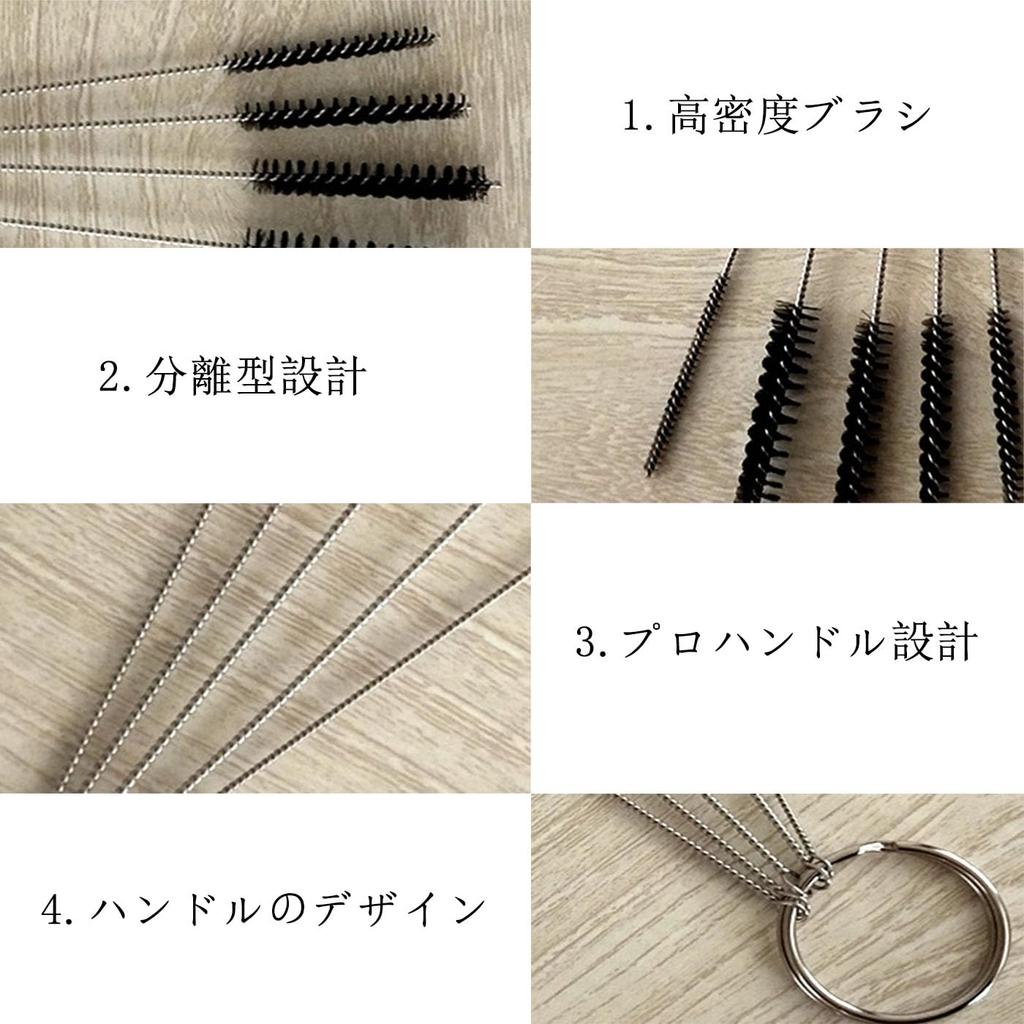 1. 高密度ブラシ

2. 分離型設計

3. プロハンドル設計

4. ハンドルのデザイン