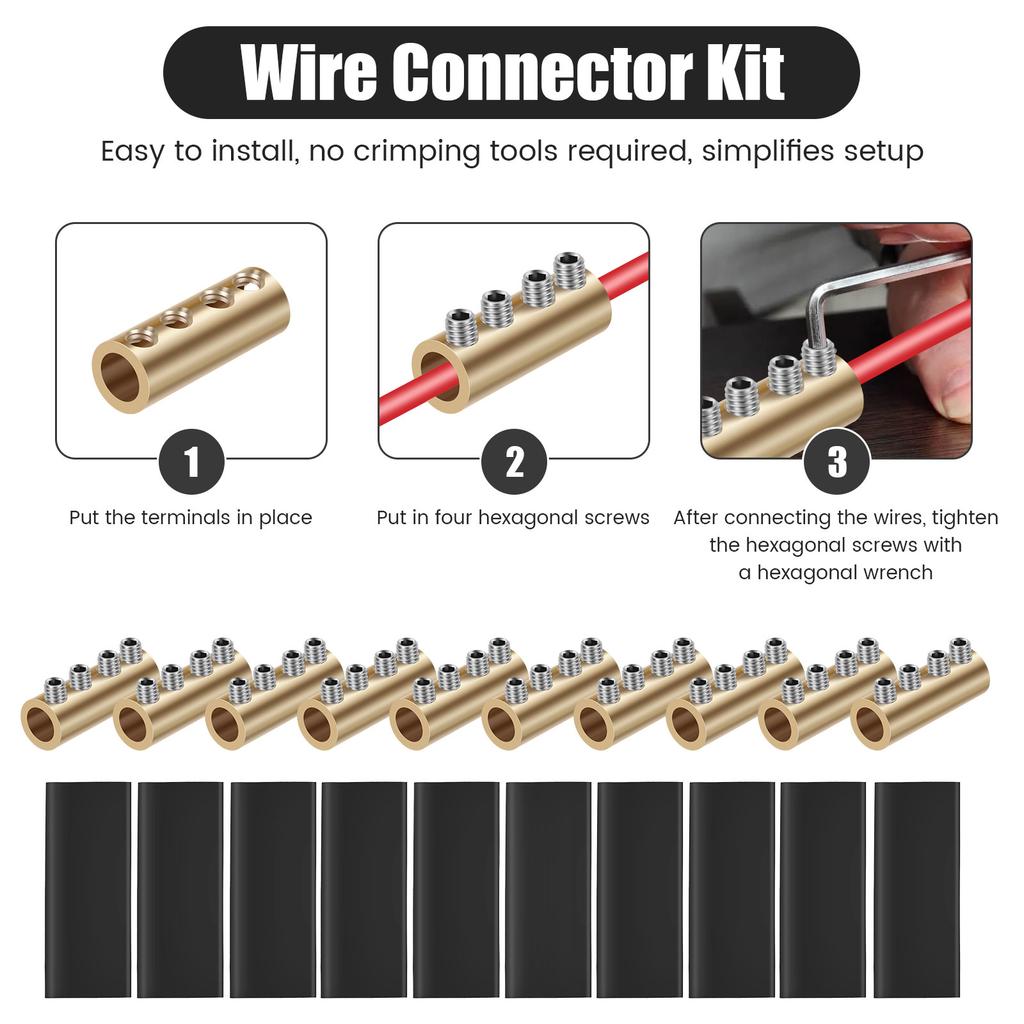 Wire Connector Kit

Easy to install, no crimping tools required, simplifies setup

1

Put the terminals in place

2

Put in four hexagonal screws

3

After connecting the wires, tighten the hexagonal screws with a hexagonal wrench