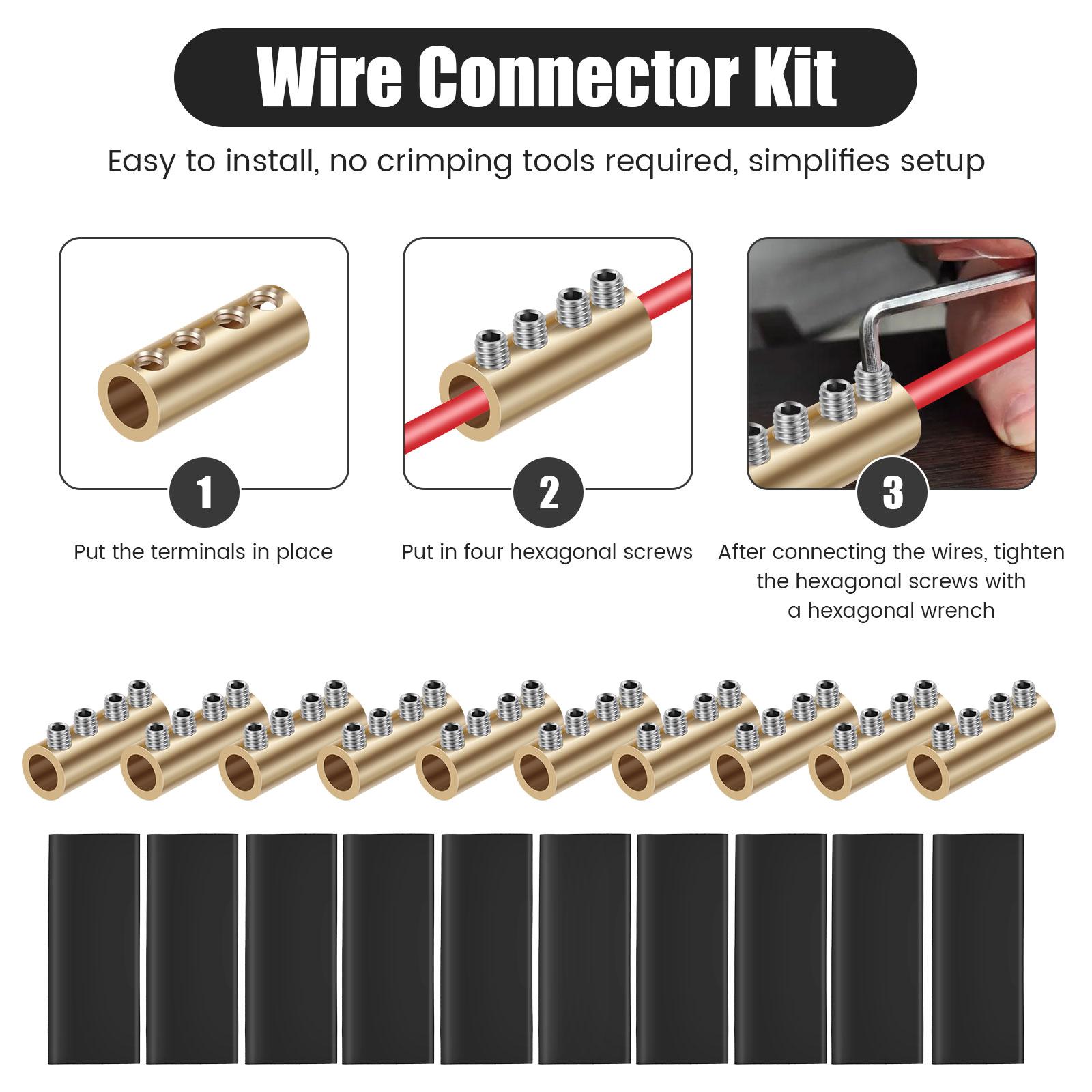 Wire Connector Kit

Easy to install, no crimping tools required, simplifies setup

1

Put the terminals in place

2

Put in four hexagonal screws

3

After connecting the wires, tighten the hexagonal screws with a hexagonal wrench