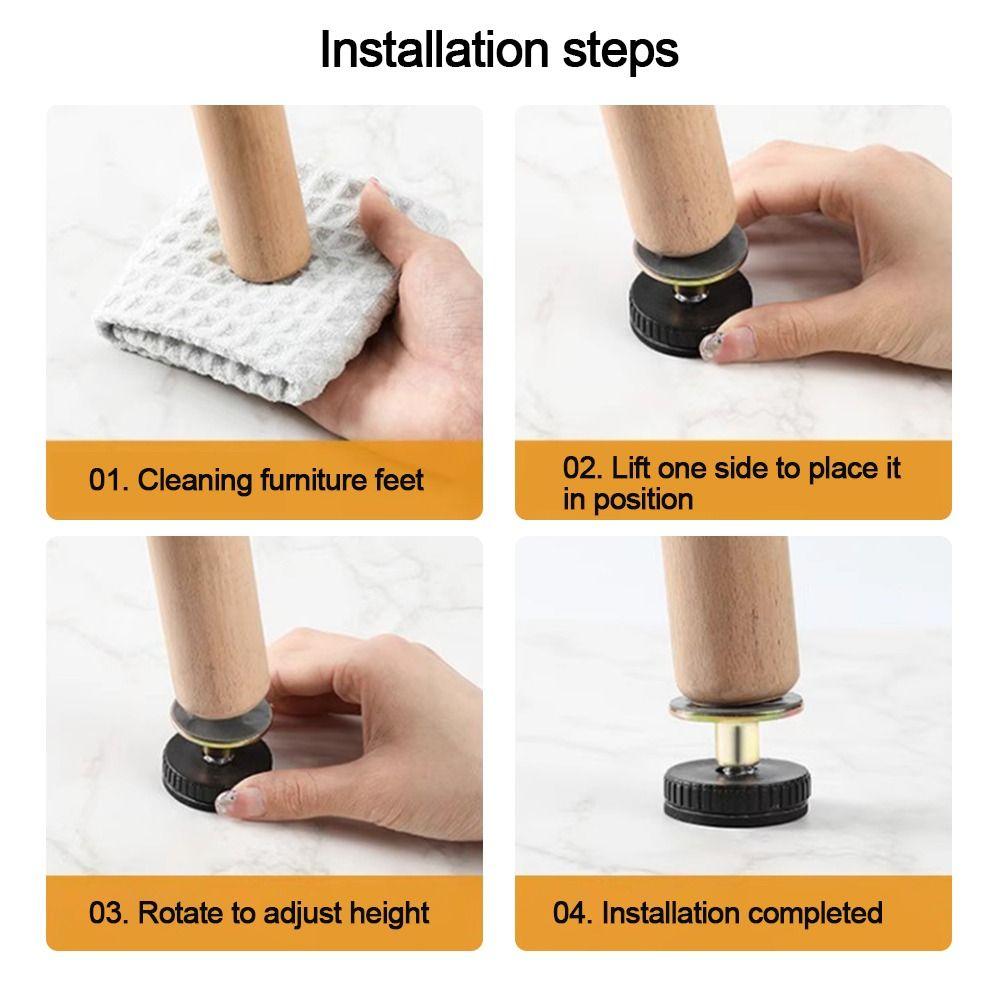 Installation steps

01. Cleaning furniture feet

02. Lift one side to place it in position

03. Rotate to adjust height

04. Installation completed