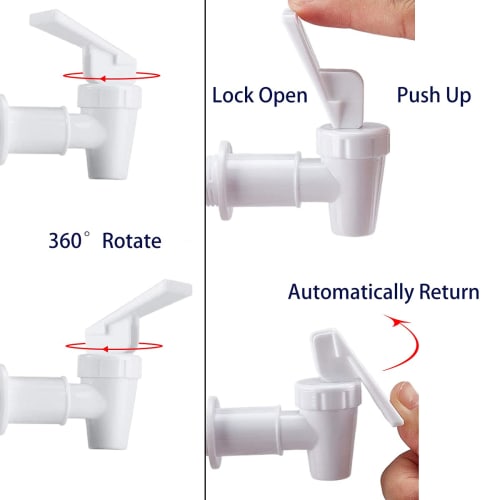 360° Rotate

Lock Open

Push Up

Automatically Return