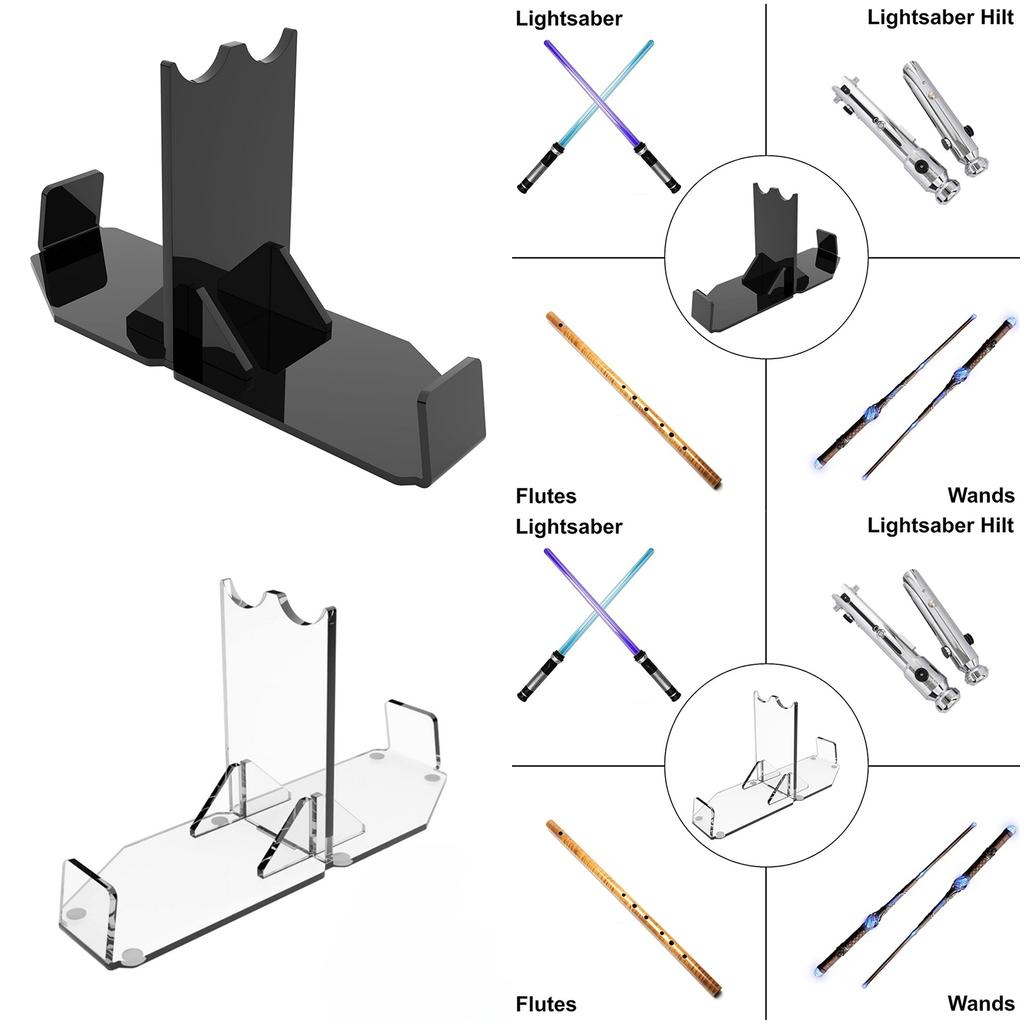 Lightsaber

Lightsaber Hilt

Flutes

Wands

Lightsaber

Lightsaber Hilt

Flutes

Wands