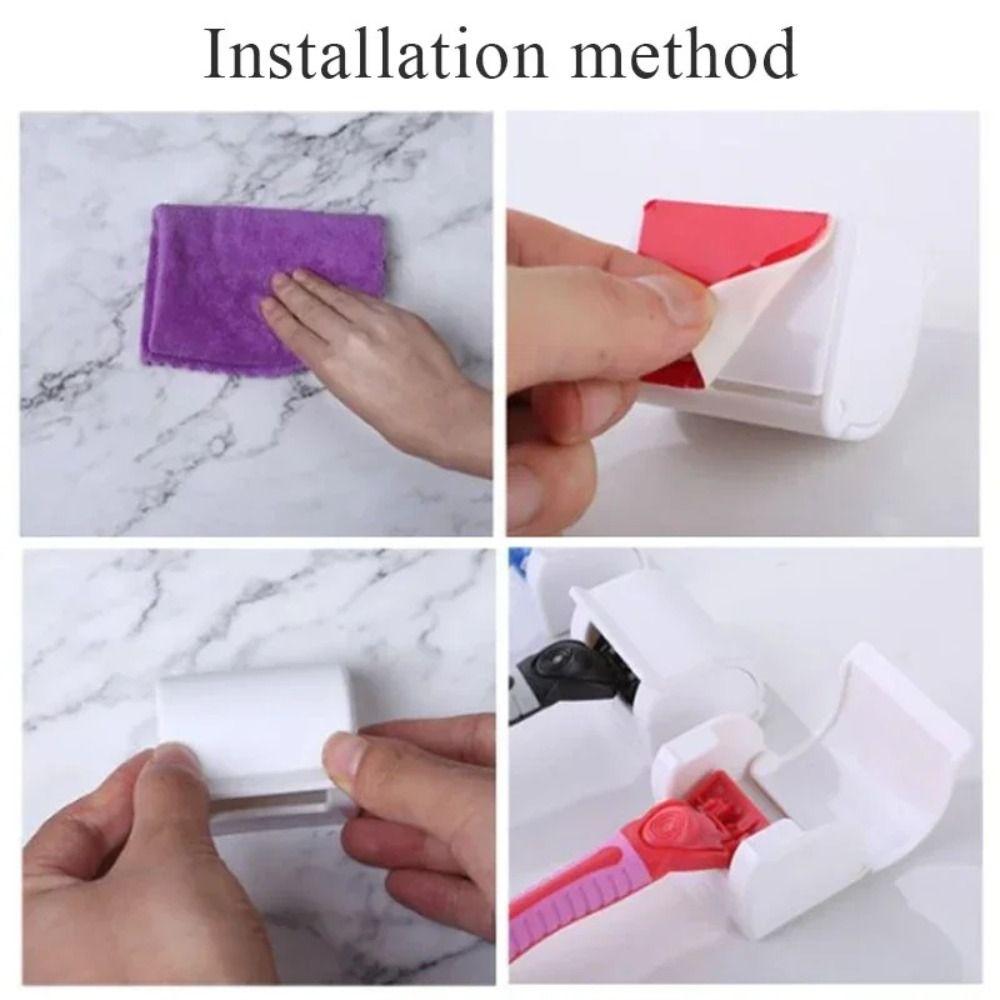 Installation method