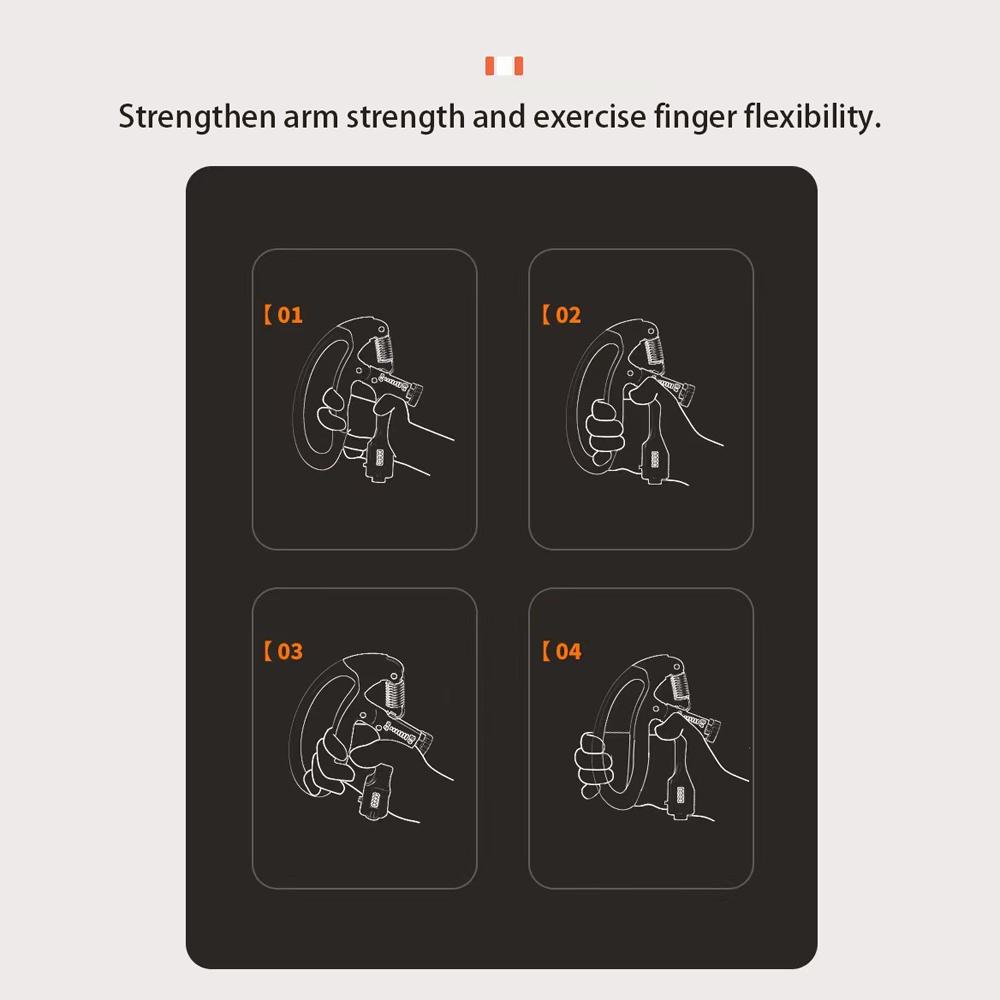 Strengthen arm strength and exercise finger flexibility.

【01

【02

【03

【04