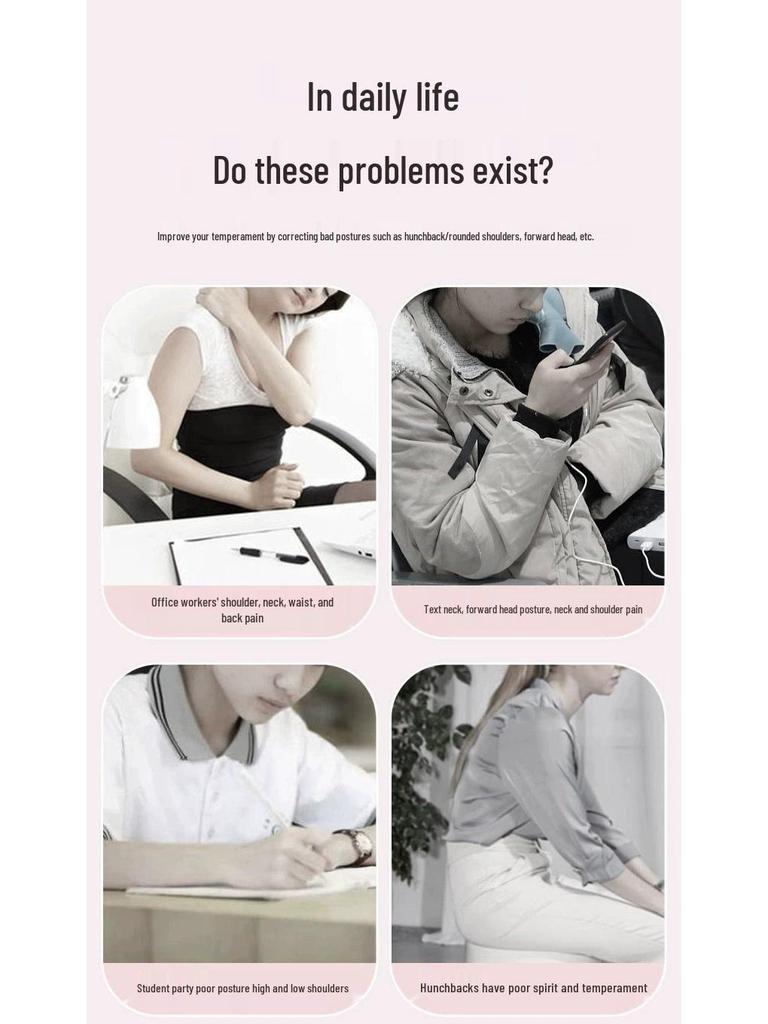 In daily life

Do these problems exist?

Improve your temperament by correcting bad postures such as hunchback/rounded shoulders, forward head, etc.

Office workers' shoulder, neck, waist, and back pain

Text neck, forward head posture, neck and shoulder pain

Student party poor posture high and low shoulders

Hunchbacks have poor spirit and temperament