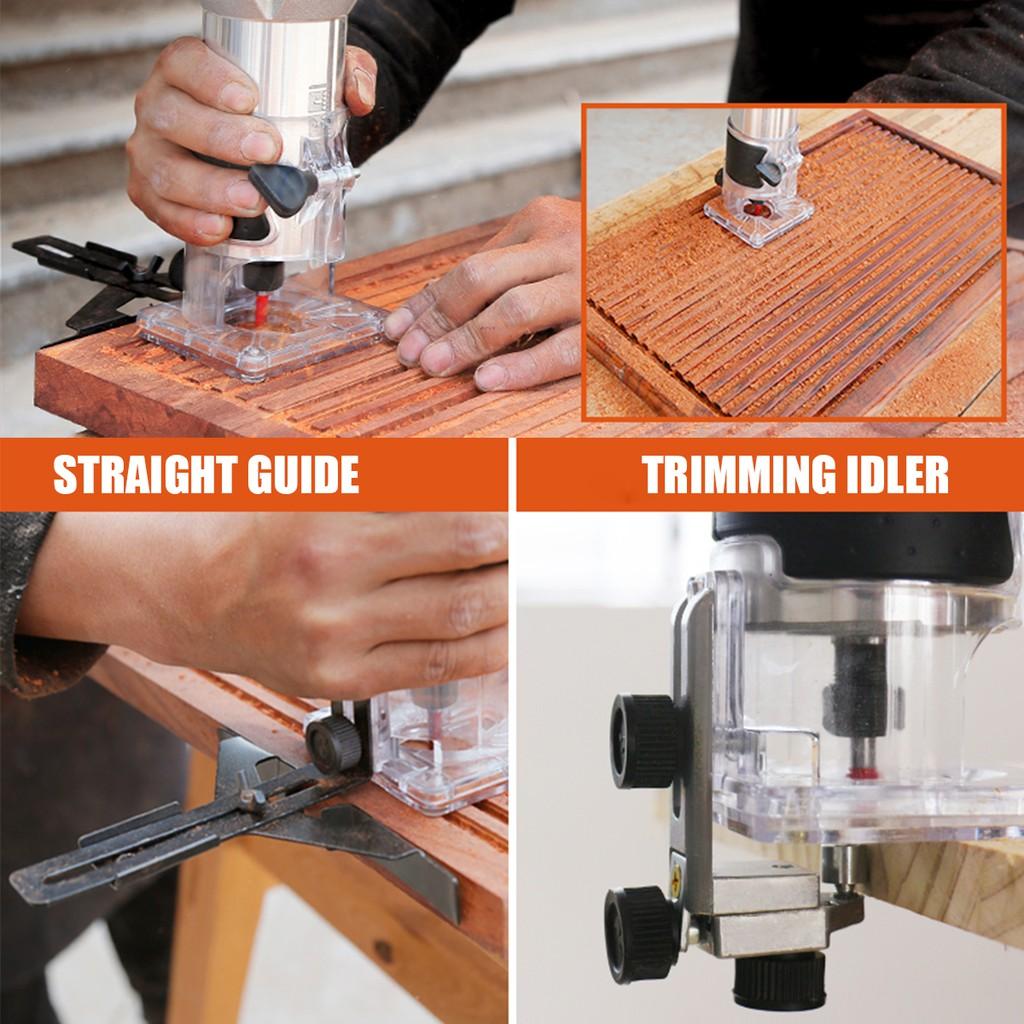 STRAIGHT GUIDE

TRIMMING IDLER