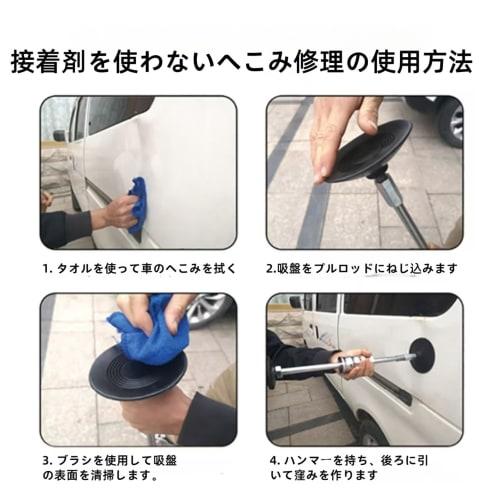 接着剤を使わないへこみ修理の使用方法

1. タオルを使って車のへこみを拭く

2.吸盤をプルロッドにねじ込みます

3. ブラシを使用して吸盤の表面を清掃します。

4. ハンマーを持ち、後ろに引いて窪みを作ります