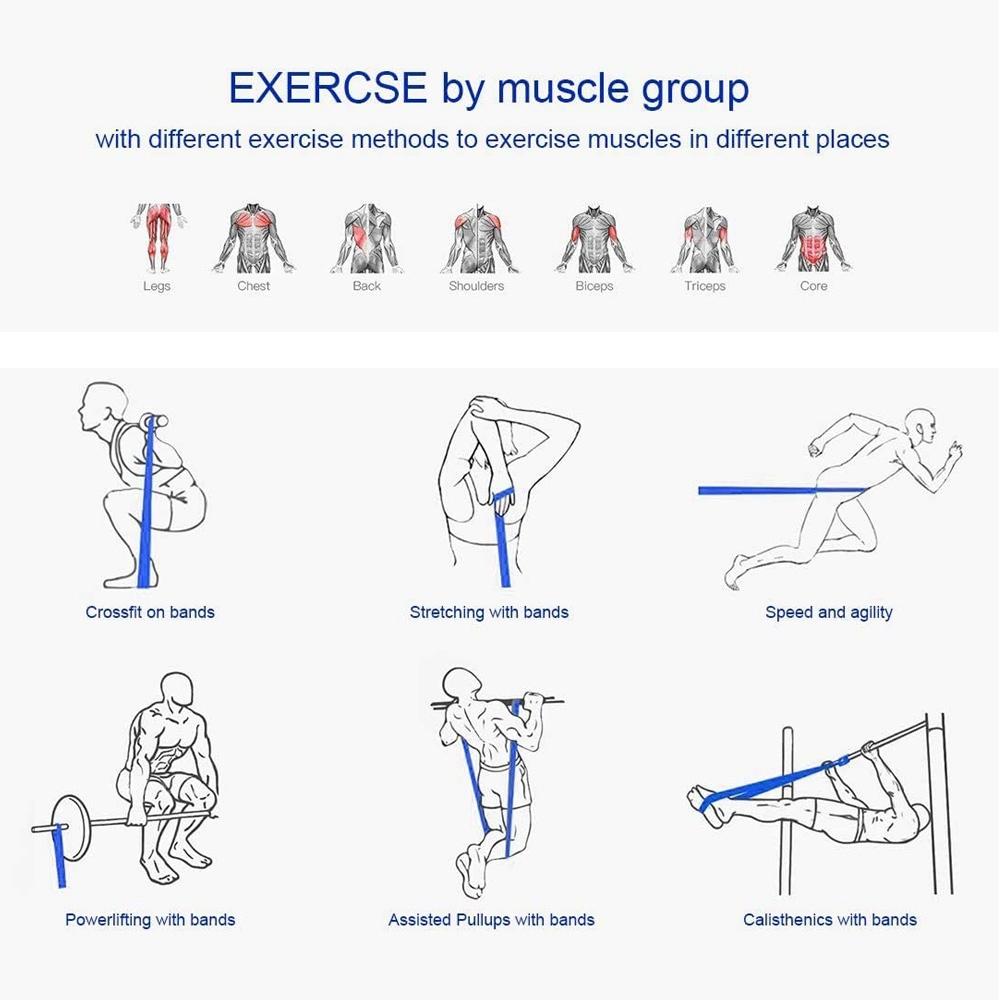 EXERCSE by muscle group

with different exercise methods to exercise muscles in different places

Legs Chest Back Shoulders Biceps Triceps Core

Crossfit on bands

Stretching with bands

Speed and agility

Powerlifting with bands

Assisted Pullups with bands

Calisthenics with bands