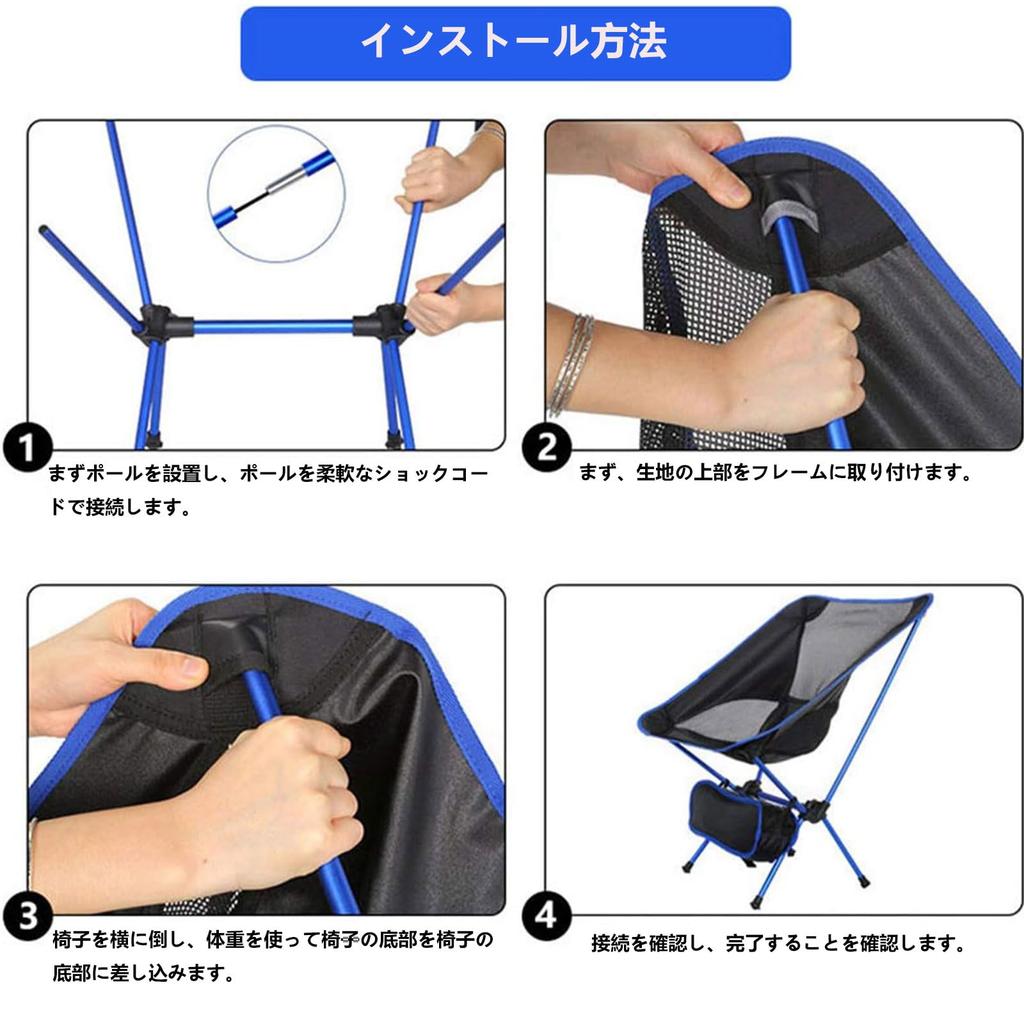 インストール方法

1
まずポールを設置し、ポールを柔軟なショックコードで接続します。

2
まず、生地の上部をフレームに取り付けます。

3
椅子を横に倒し、体重を使って椅子の底部を椅子の底部に差し込みます。

4
接続を確認し、完了することを確認します。