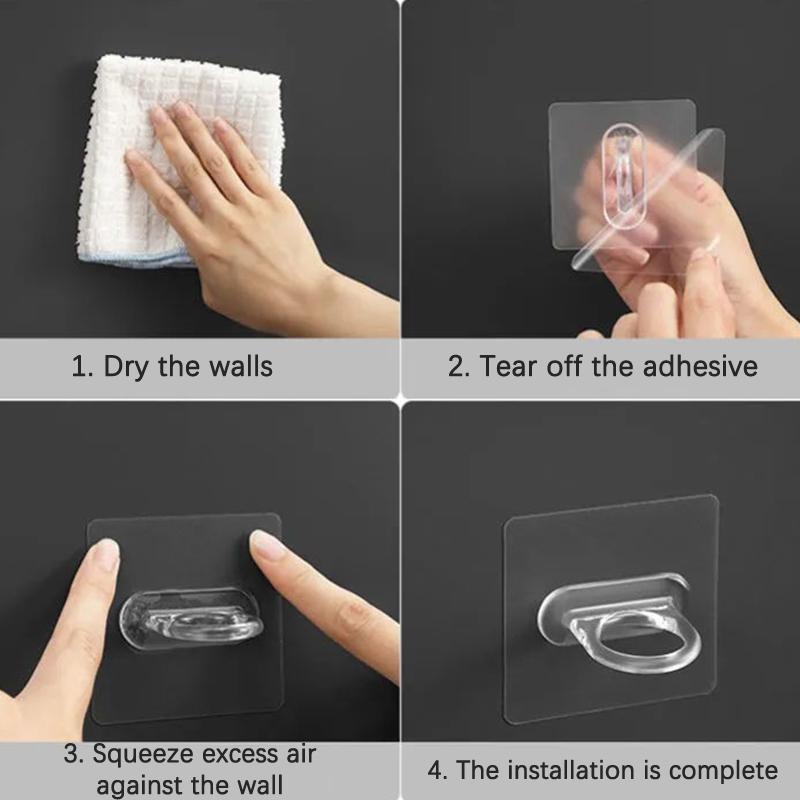 1. Dry the walls

2. Tear off the adhesive

3. Squeeze excess air against the wall

4. The installation is complete