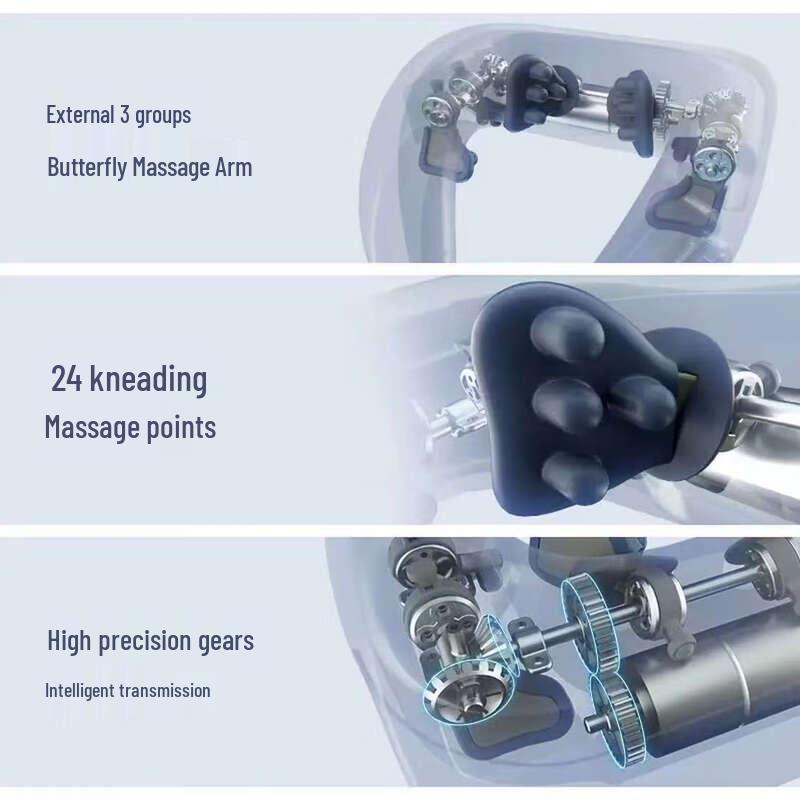 External 3 groups

Butterfly Massage Arm

24 kneading

Massage points

High precision gears

Intelligent transmission