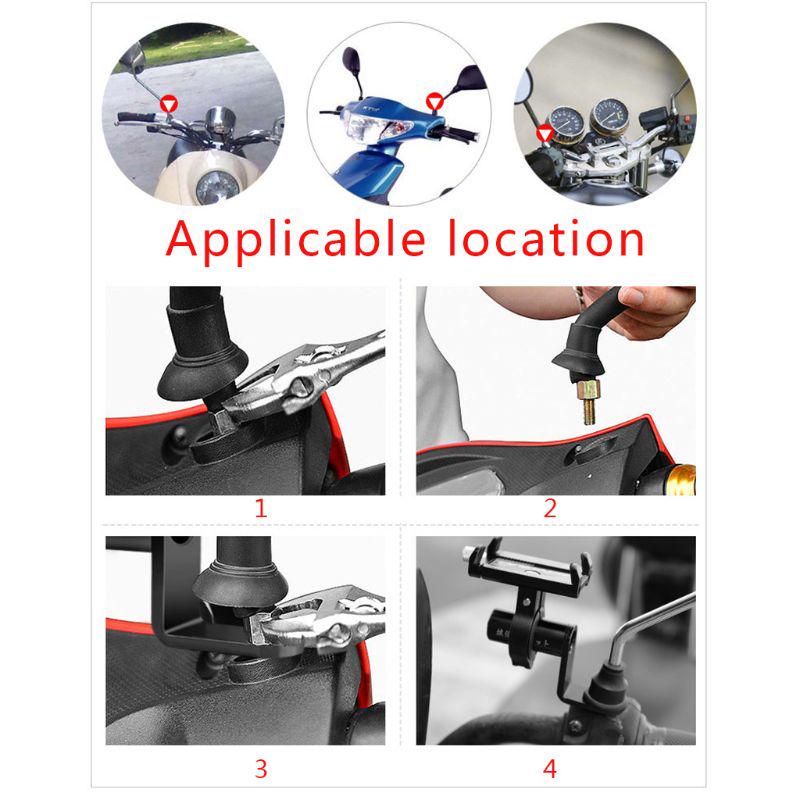 Applicable location

1

2

3

4