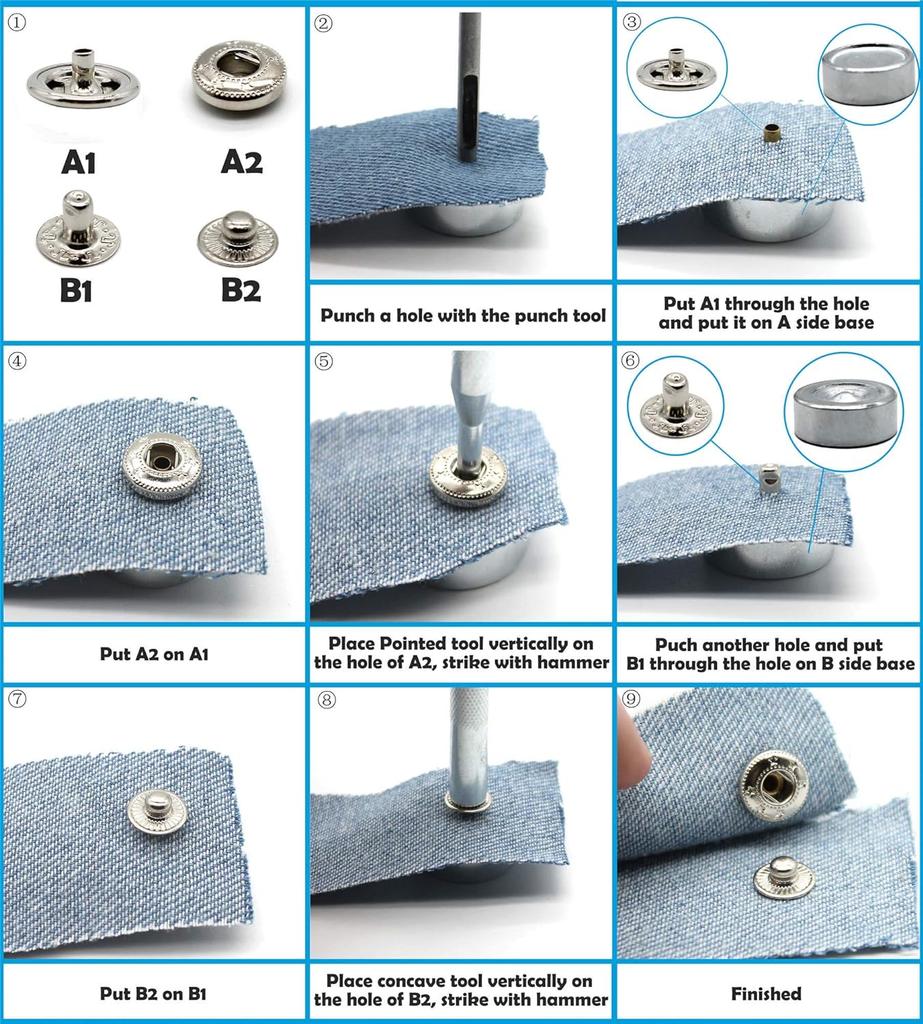 ①
A1
A2
B1
B2

②
Punch a hole with the punch tool

③
Put A1 through the hole and put it on A side base

④
Put A2 on A1

⑤
Place Pointed tool vertically on the hole of A2, strike with hammer

⑥
Puch another hole and put B1 through the hole on B side base

⑦
Put B2 on B1

⑧
Place concave tool vertically on the hole of B2, strike with hammer

⑨
Finished