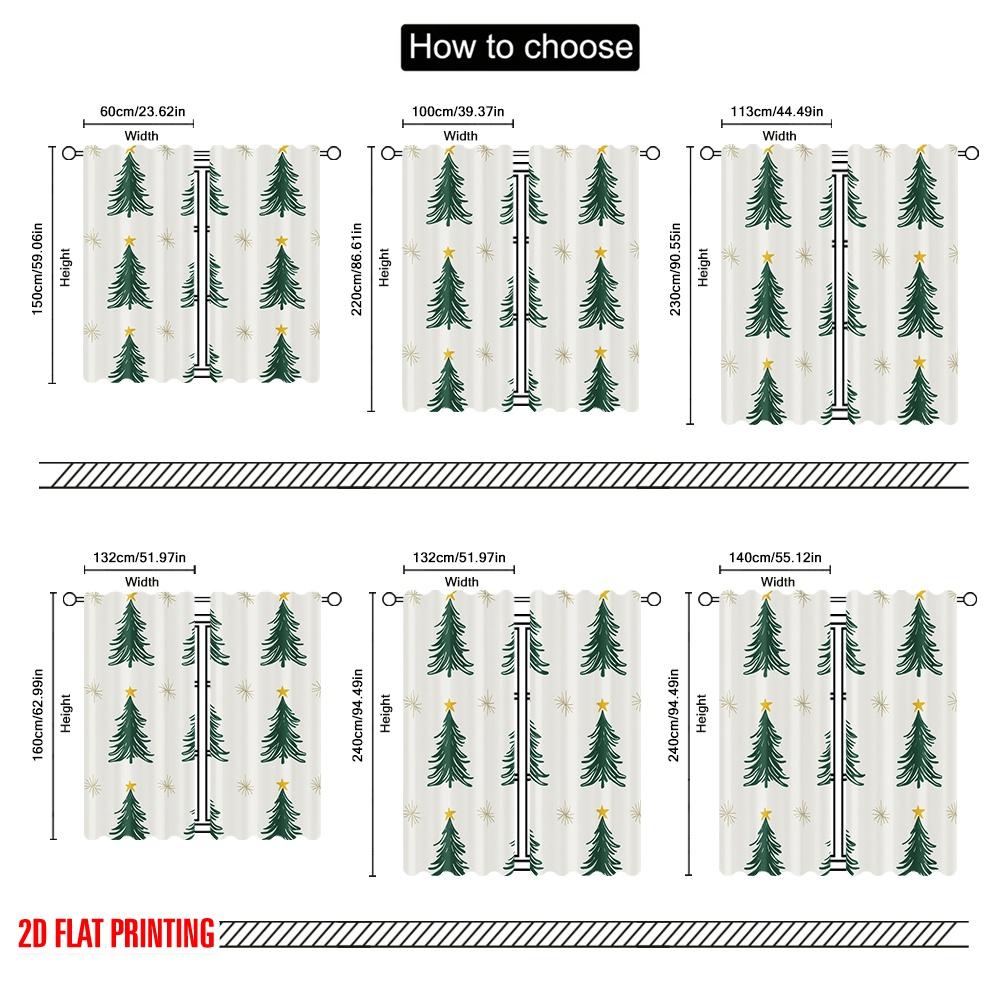 How to choose

60cm/23.62in
Width
150cm/59.06in
Height

100cm/39.37in
Width
220cm/86.61in
Height

113cm/44.49in
Width
230cm/90.55in
Height

132cm/51.97in
Width
160cm/62.99in
Height

132cm/51.97in
Width
240cm/94.49in
Height

140cm/55.12in
Width
240cm/94.49in
Height

2D FLAT PRINTING