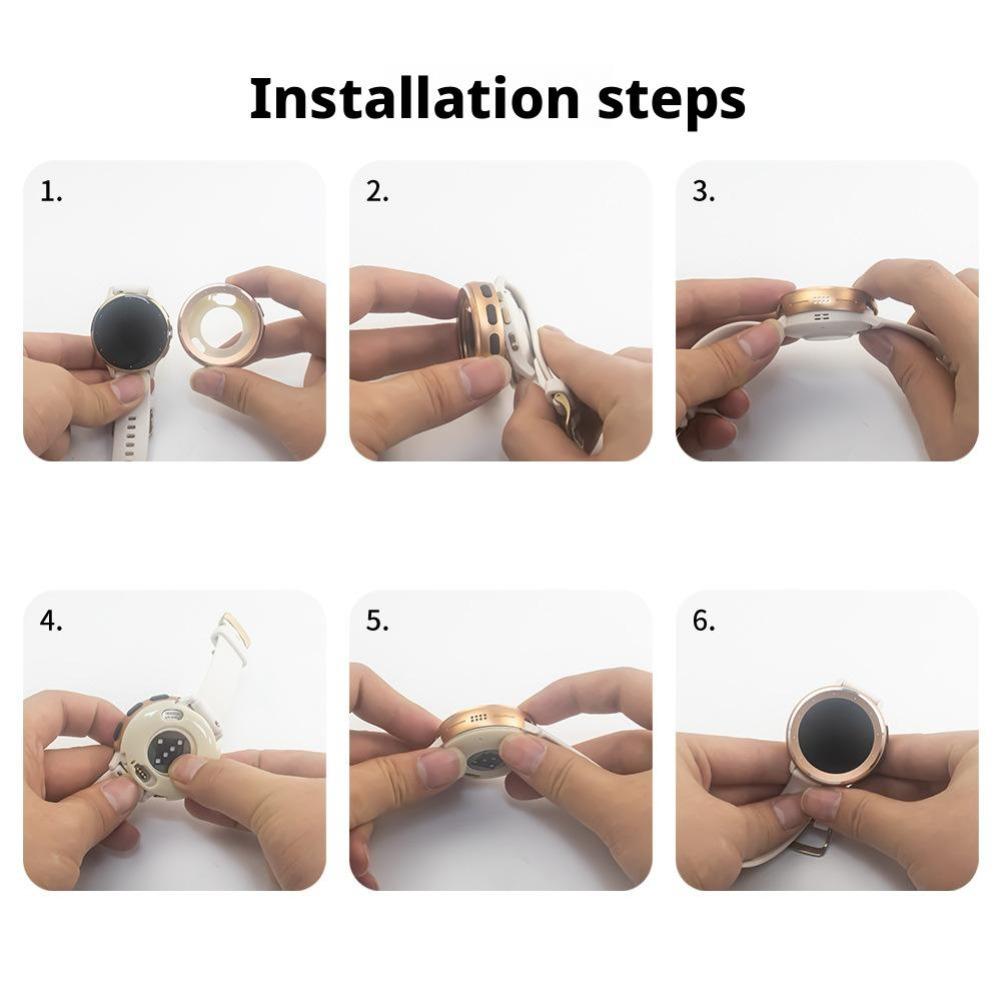 Installation steps

1.

2.

3.

4.

5.

6.