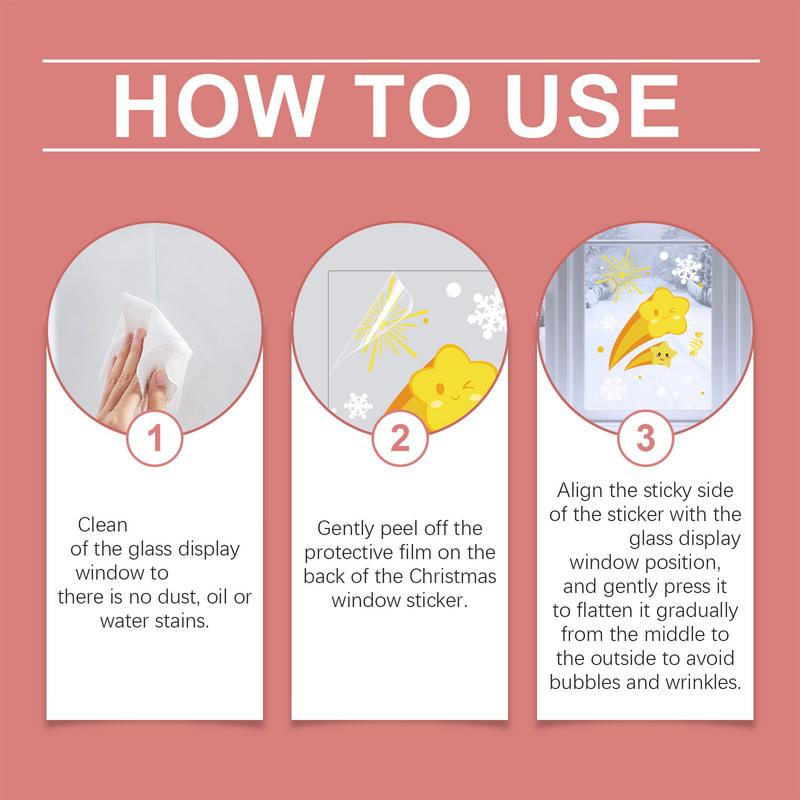 HOW TO USE

1

Clean of the glass display window to there is no dust, oil or water stains.

2

Gently peel off the protective film on the back of the Christmas window sticker.

3

Align the sticky side of the sticker with the glass display window position, and gently press it to flatten it gradually from the middle to the outside to avoid bubbles and wrinkles.