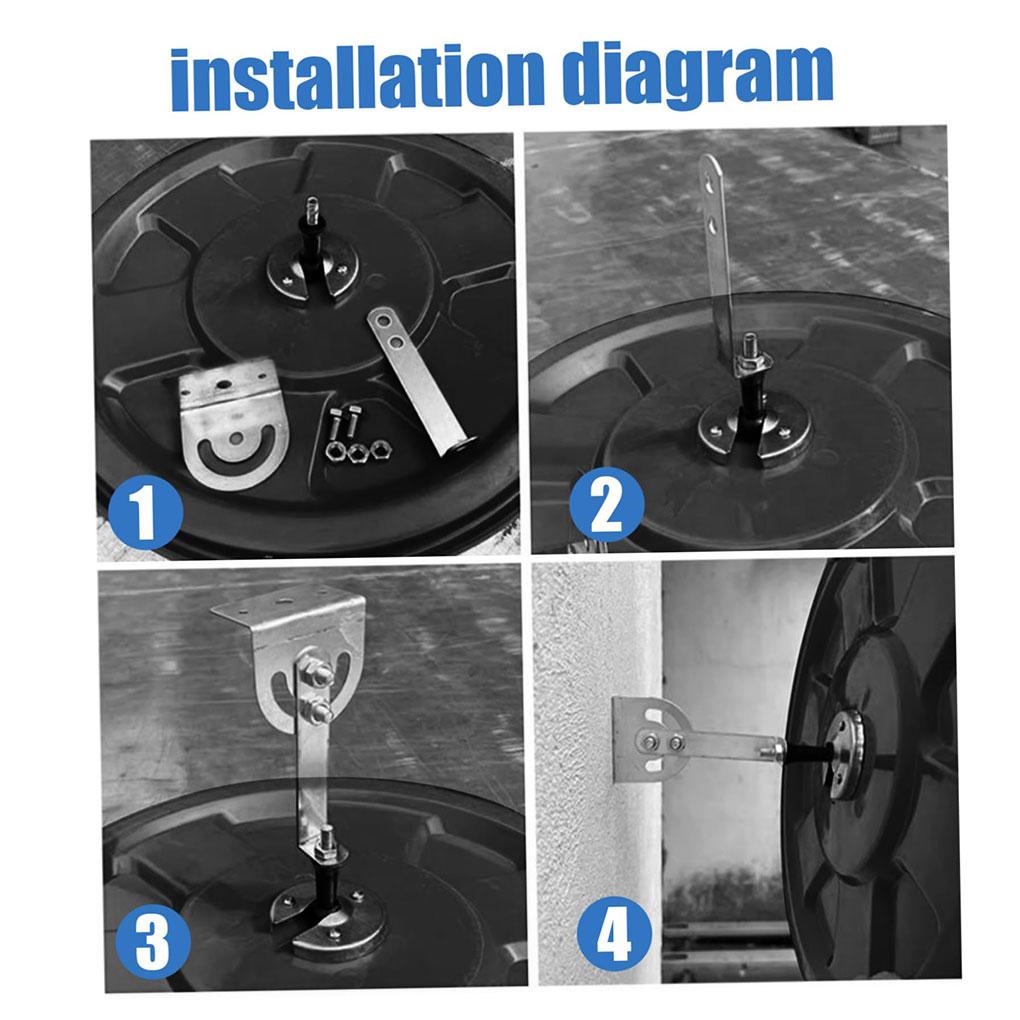 installation diagram

1

2

3

4