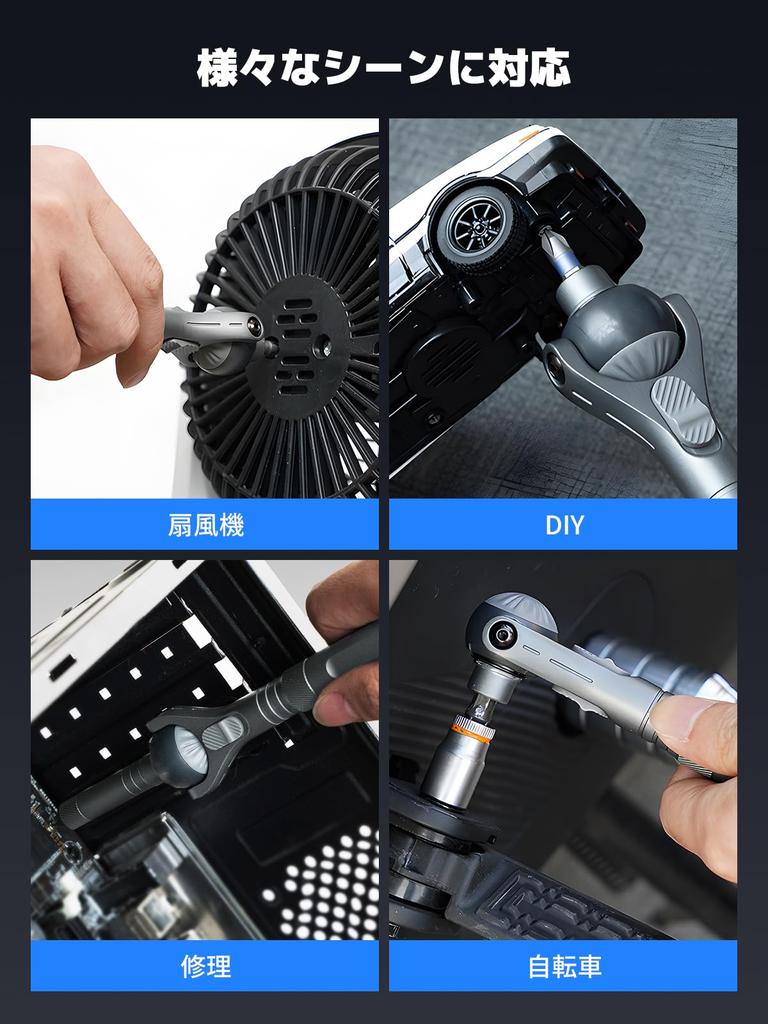 様々なシーンに対応

扇風機

DIY

修理

自転車