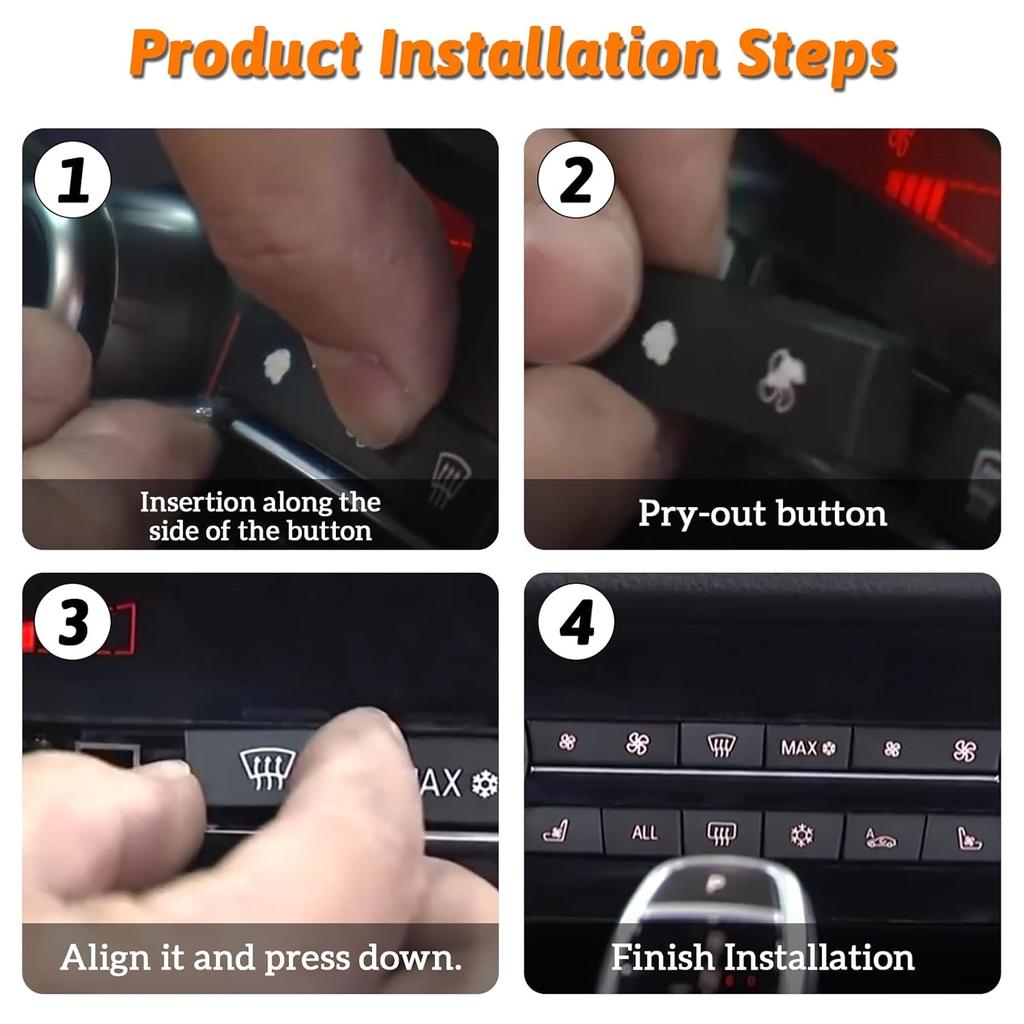 Product Installation Steps

1

Insertion along the side of the button

2

Pry-out button

3

AX

Align it and press down.

4

MAX

ALL

Finish Installation