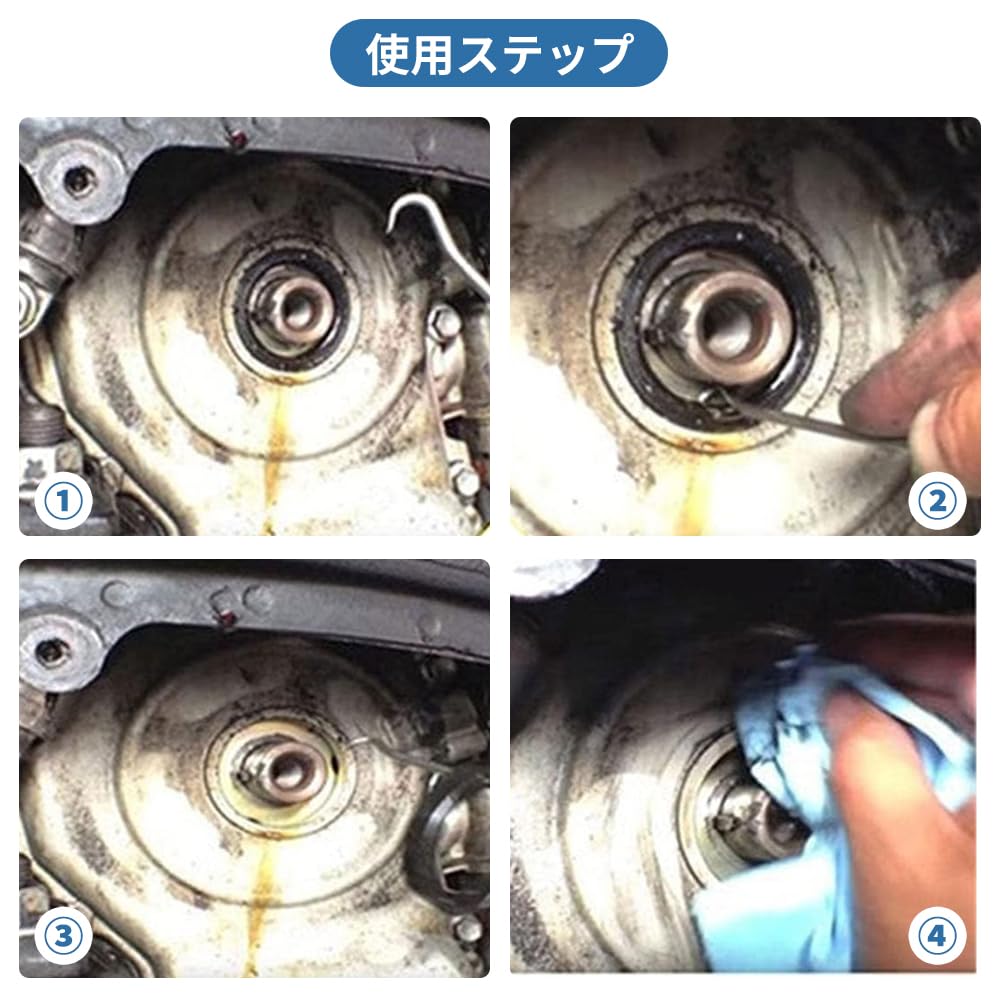 使用ステップ

①

②

③

④