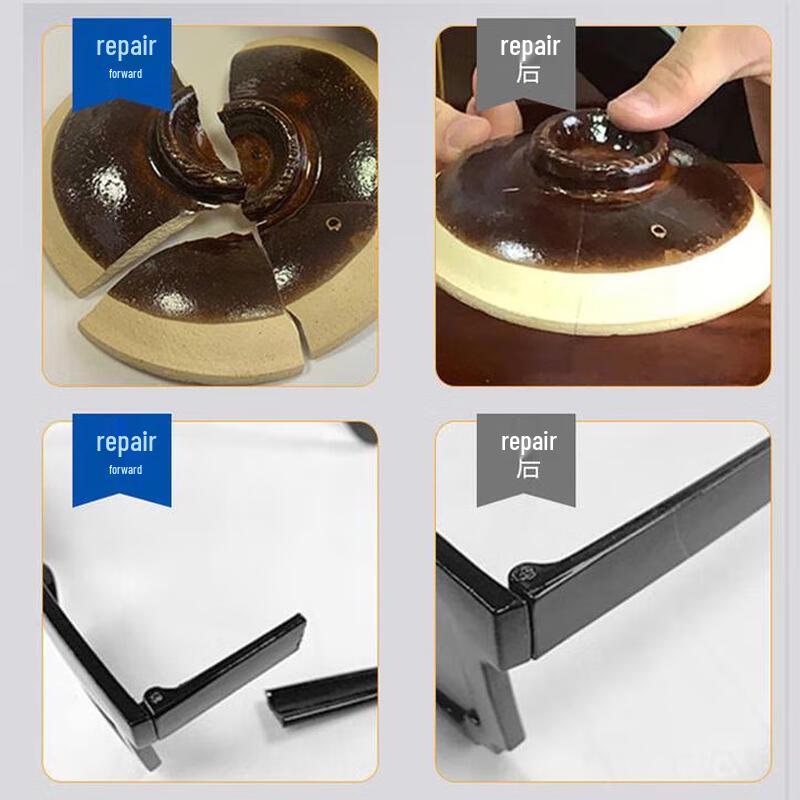 repair
forward

repair
后

repair
forward

repair
后