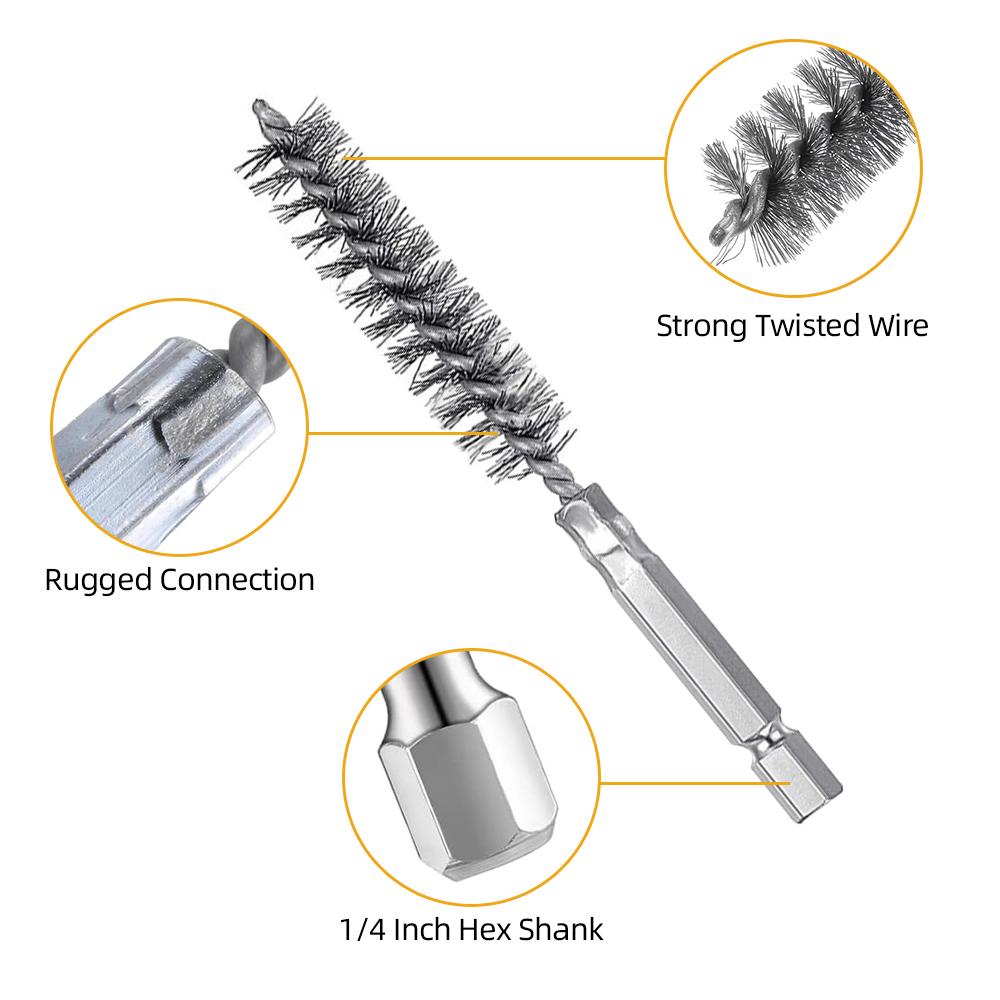 Strong Twisted Wire

Rugged Connection

1/4 Inch Hex Shank