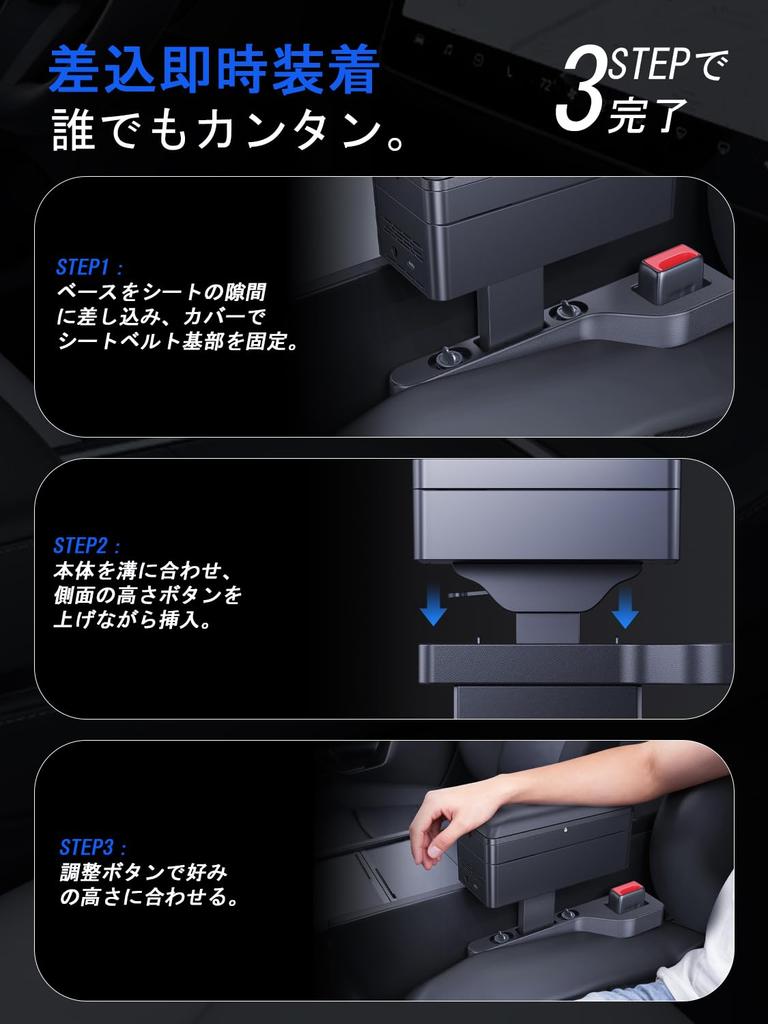 差込即時装着
誰でもカンタン。

3STEPで完了

STEP1：
ベースをシートの隙間に差し込み、カバーでシートベルト基部を固定。

STEP2：
本体を溝に合わせ、側面の高さボタンを上げながら挿入。

STEP3：
調整ボタンで好みの高さに合わせる。